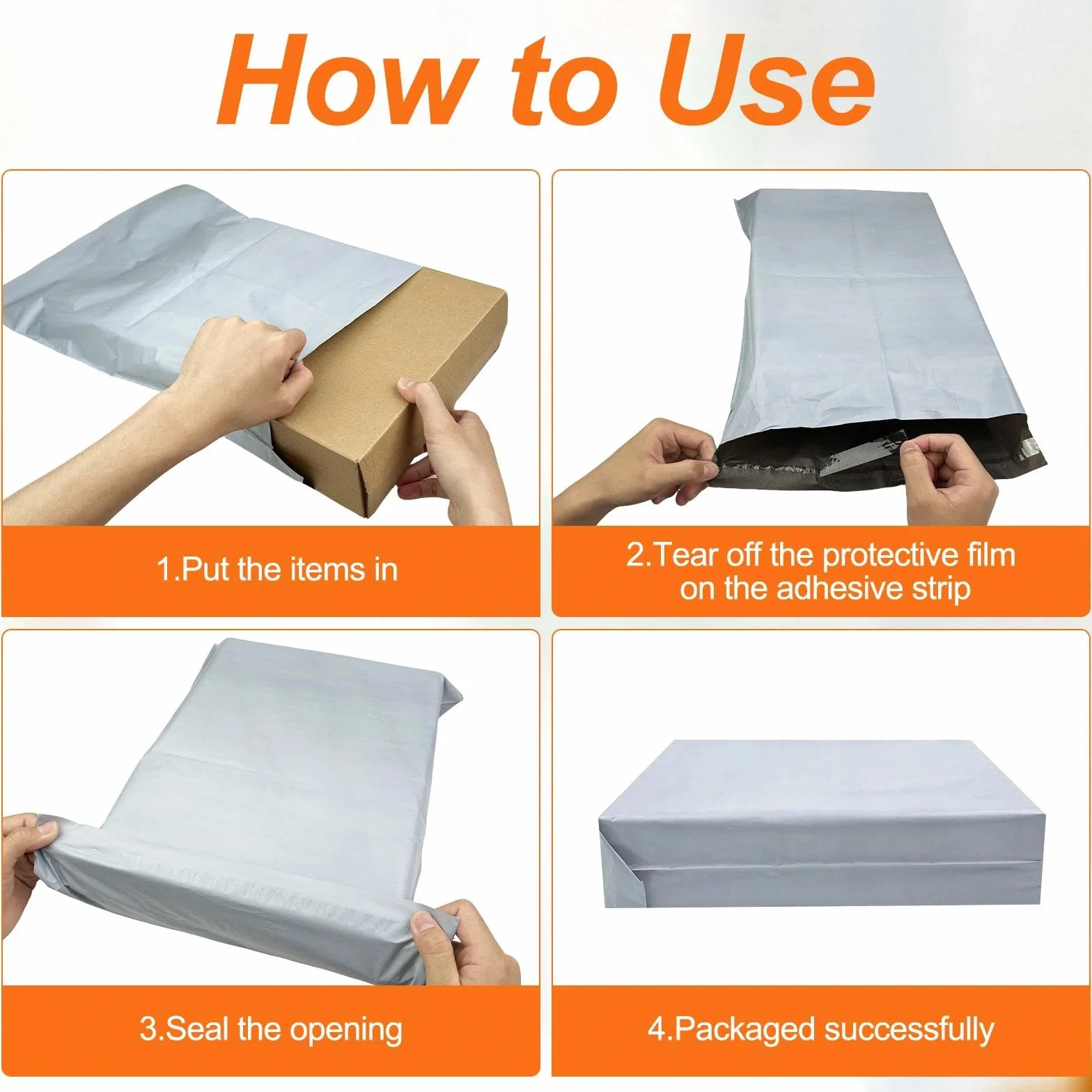 How to Use

1.Put the items in

2.Tear off the protective film on the adhesive strip

3.Seal the opening

4.Packaged successfully