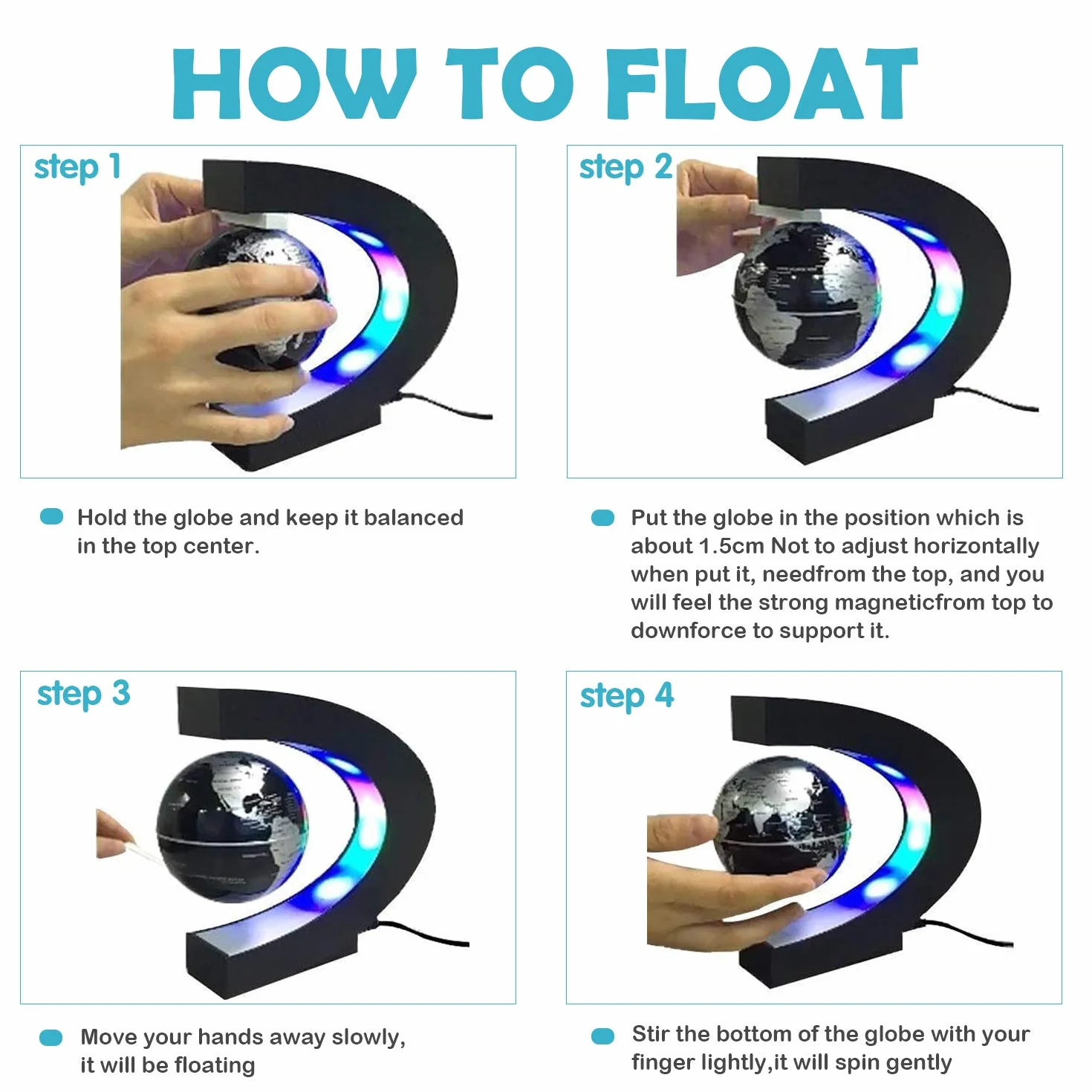 HOW TO FLOAT

step 1

Hold the globe and keep it balanced in the top center.

step 2

Put the globe in the position which is about 1.5cm Not to adjust horizontally when put it, needfrom the top, and you will feel the strong magneticfrom top to downforce to support it.

step 3

Move your hands away slowly, it will be floating

step 4

Stir the bottom of the globe with your finger lightly,it will spin gently