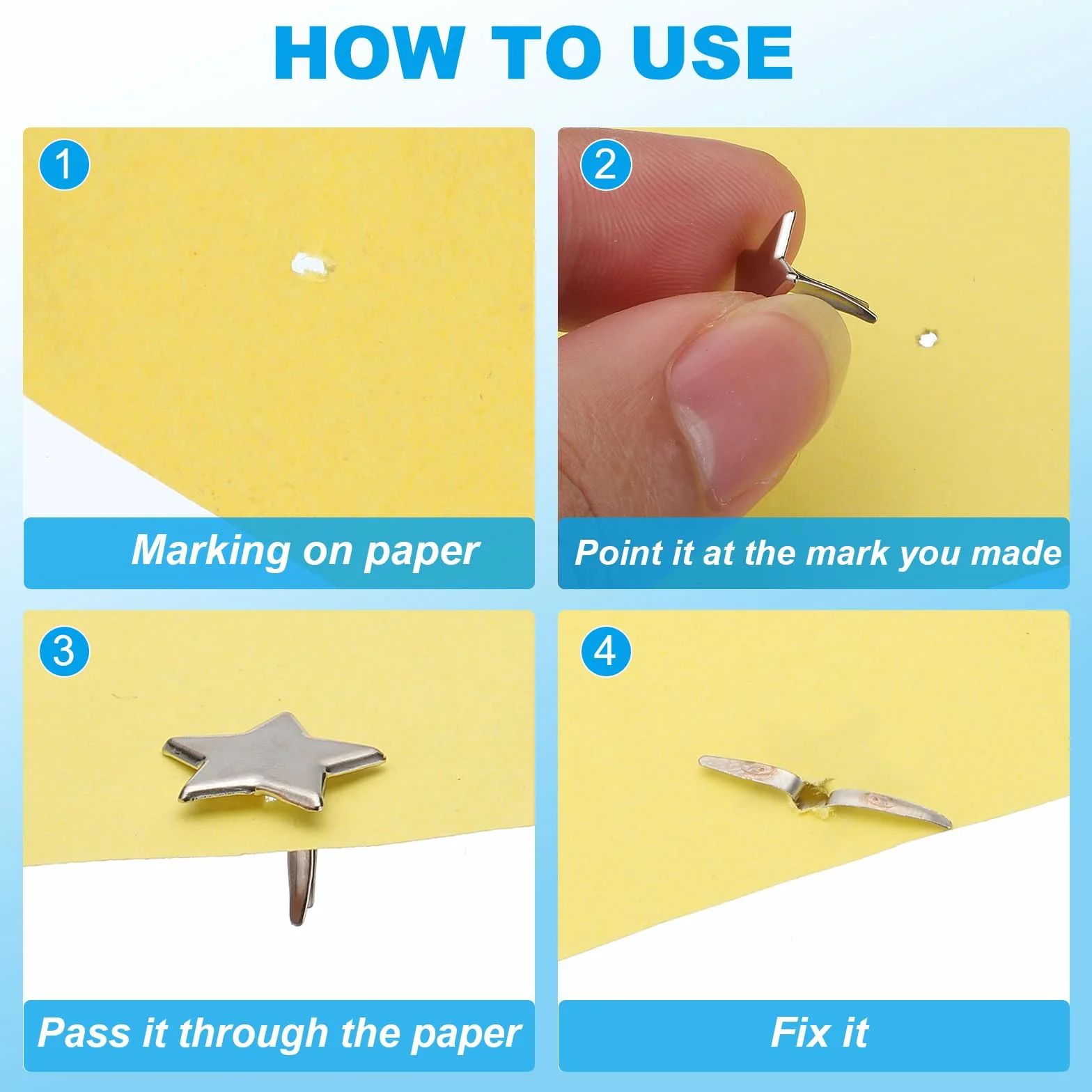 HOW TO USE

1

Marking on paper

2

Point it at the mark you made

3

Pass it through the paper

4

Fix it