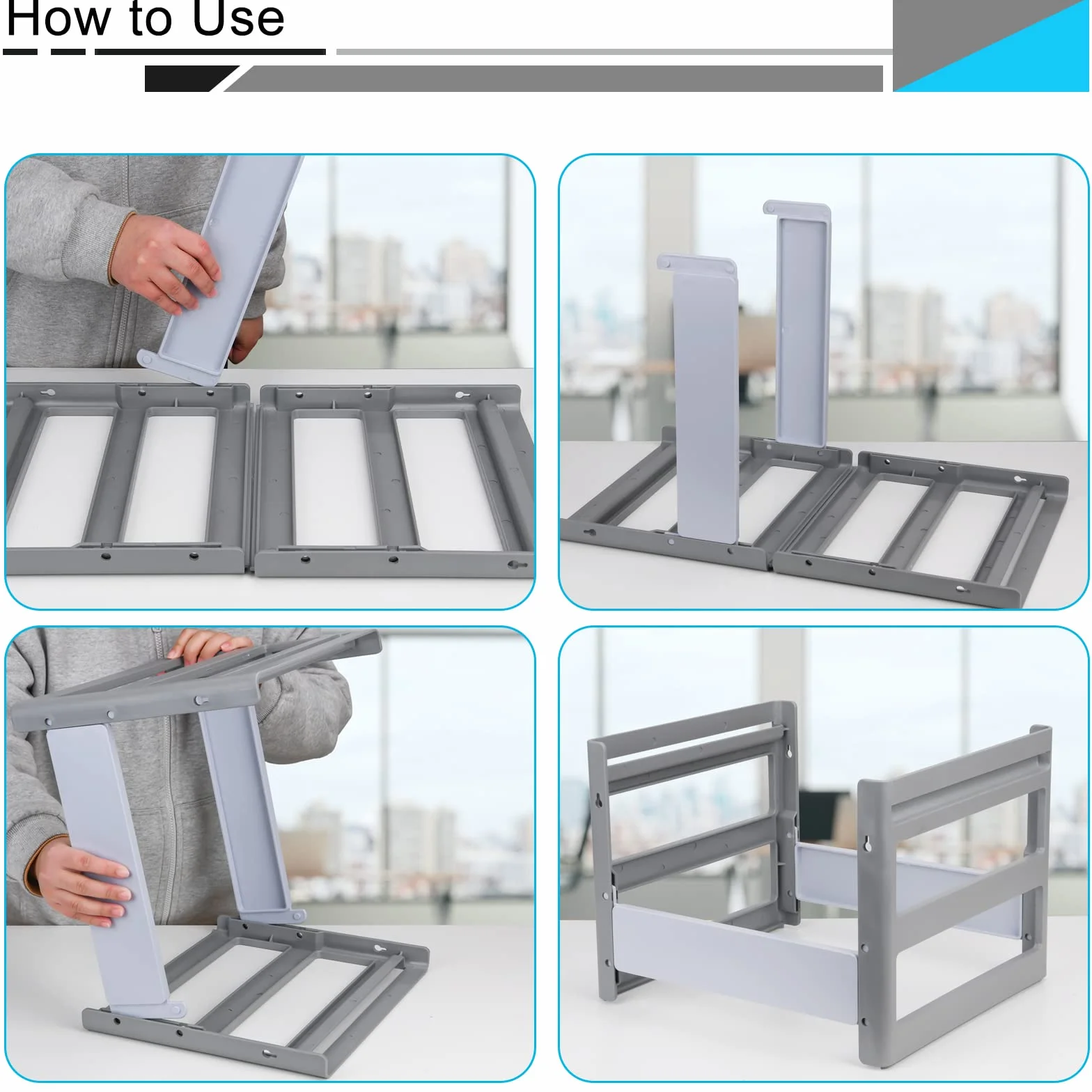 How to Use