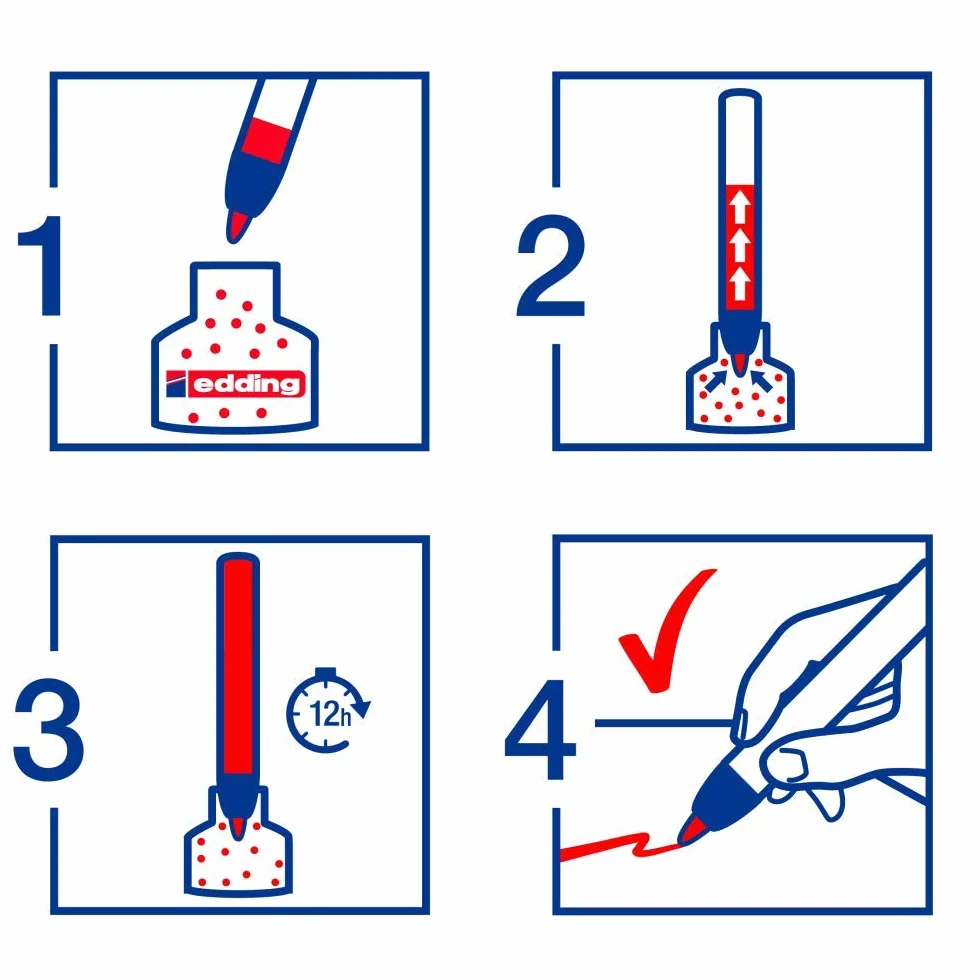 1

edding

2

3

12h

4