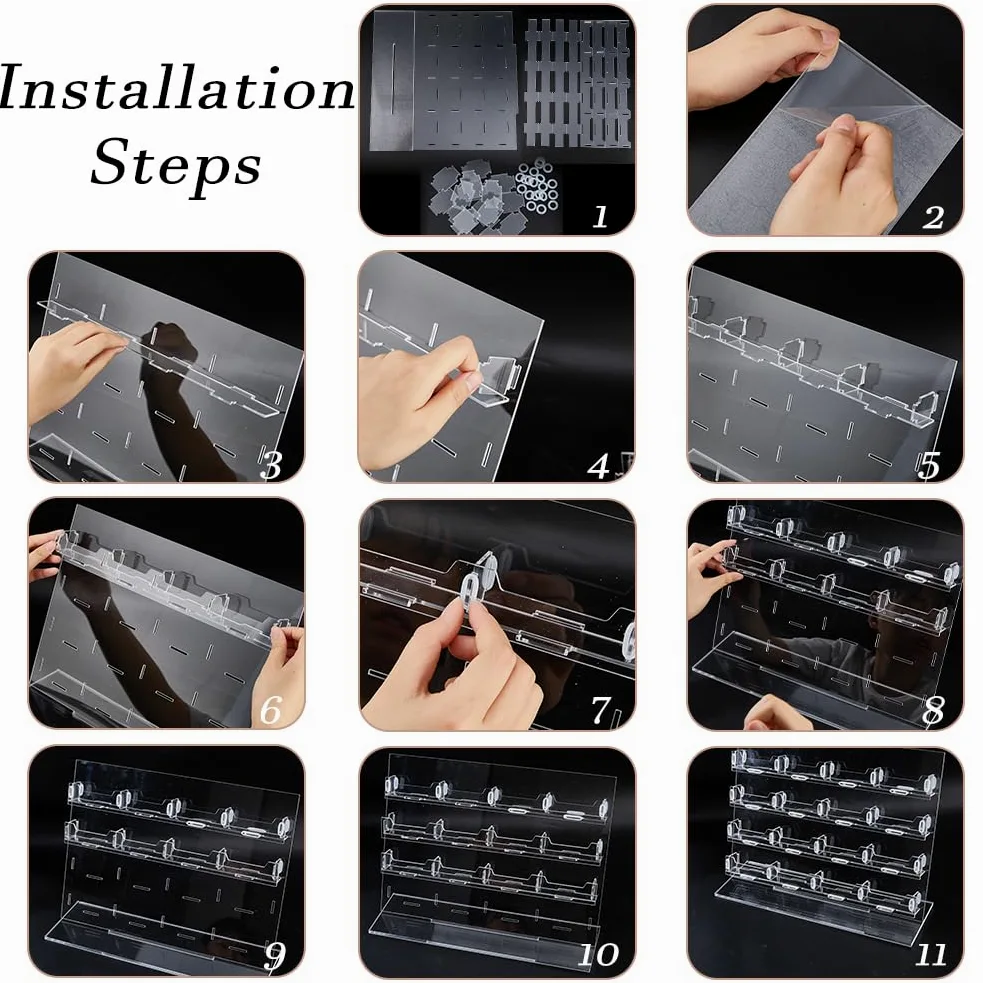 Installation Steps

1

2

3

4

5

6

7

8

9

10

11