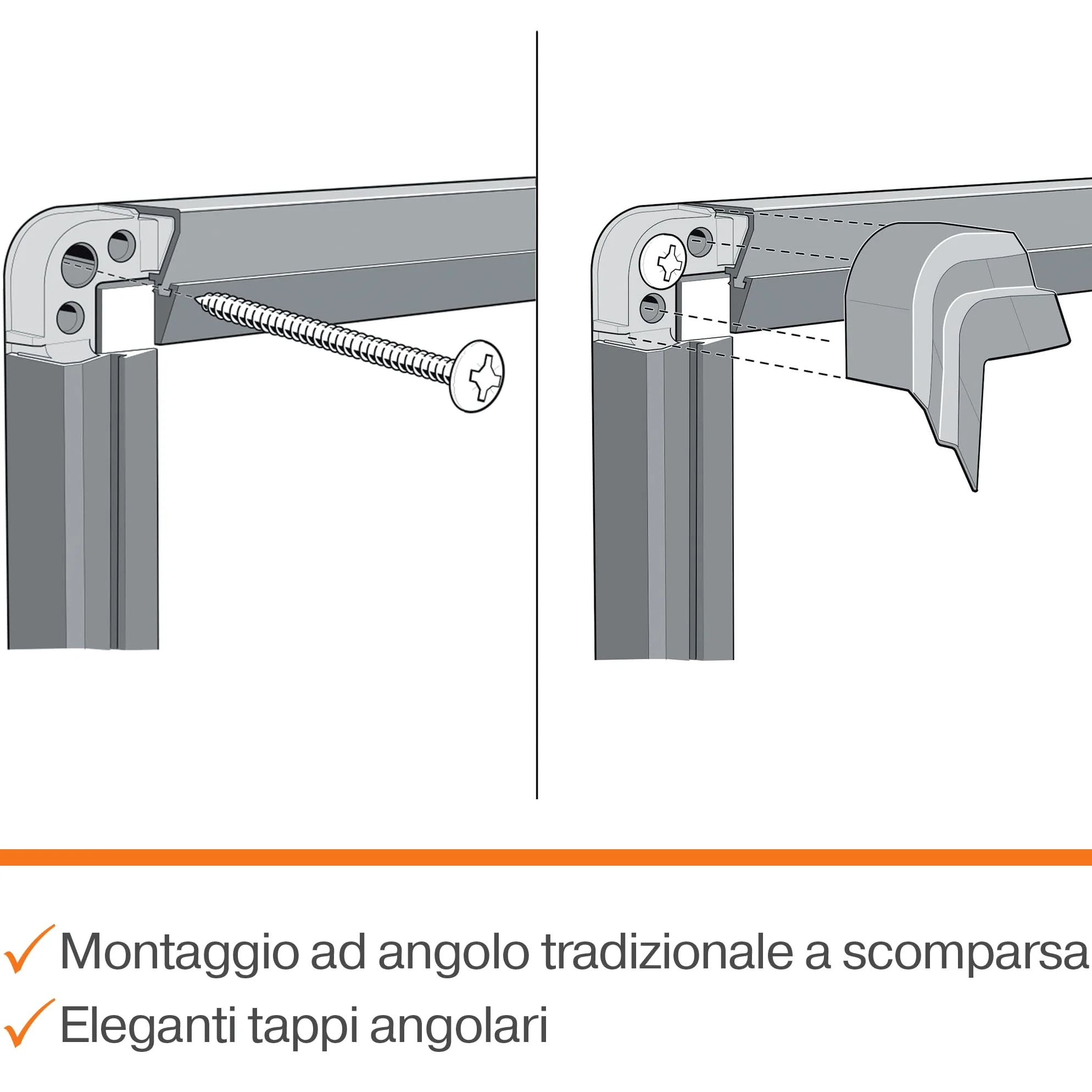 ✓ Montaggio ad angolo tradizionale a scomparsa
✓ Eleganti tappi angolari