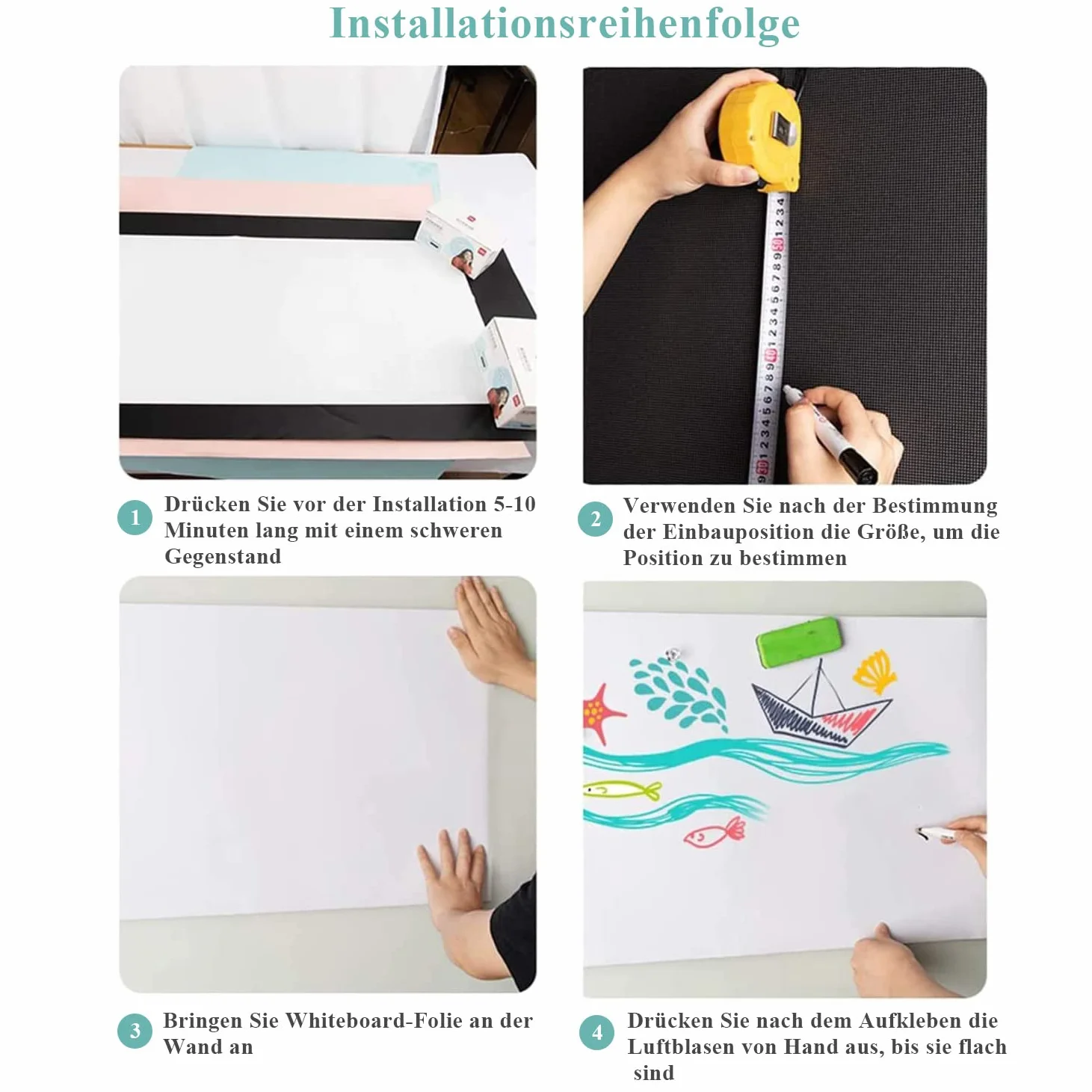 Installationsreihenfolge

1 Drücken Sie vor der Installation 5-10 Minuten lang mit einem schweren Gegenstand

2 Verwenden Sie nach der Bestimmung der Einbauposition die Größe, um die Position zu bestimmen

3 Bringen Sie Whiteboard-Folie an der Wand an

4 Drücken Sie nach dem Aufkleben die Luftblasen von Hand aus, bis sie flach sind