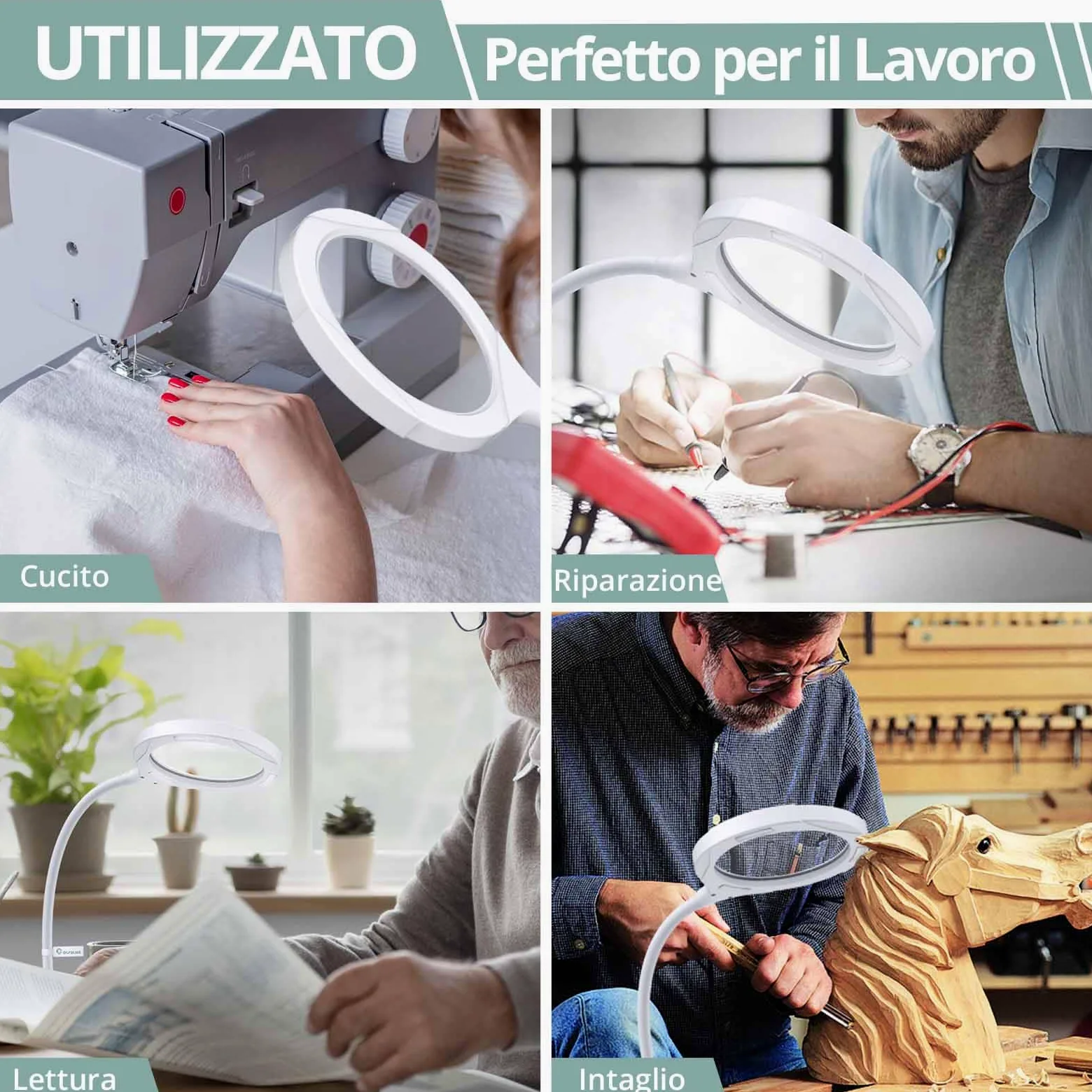 UTILIZZATO Perfetto per il Lavoro

Cucito

Riparazione

Lettura

Intaglio