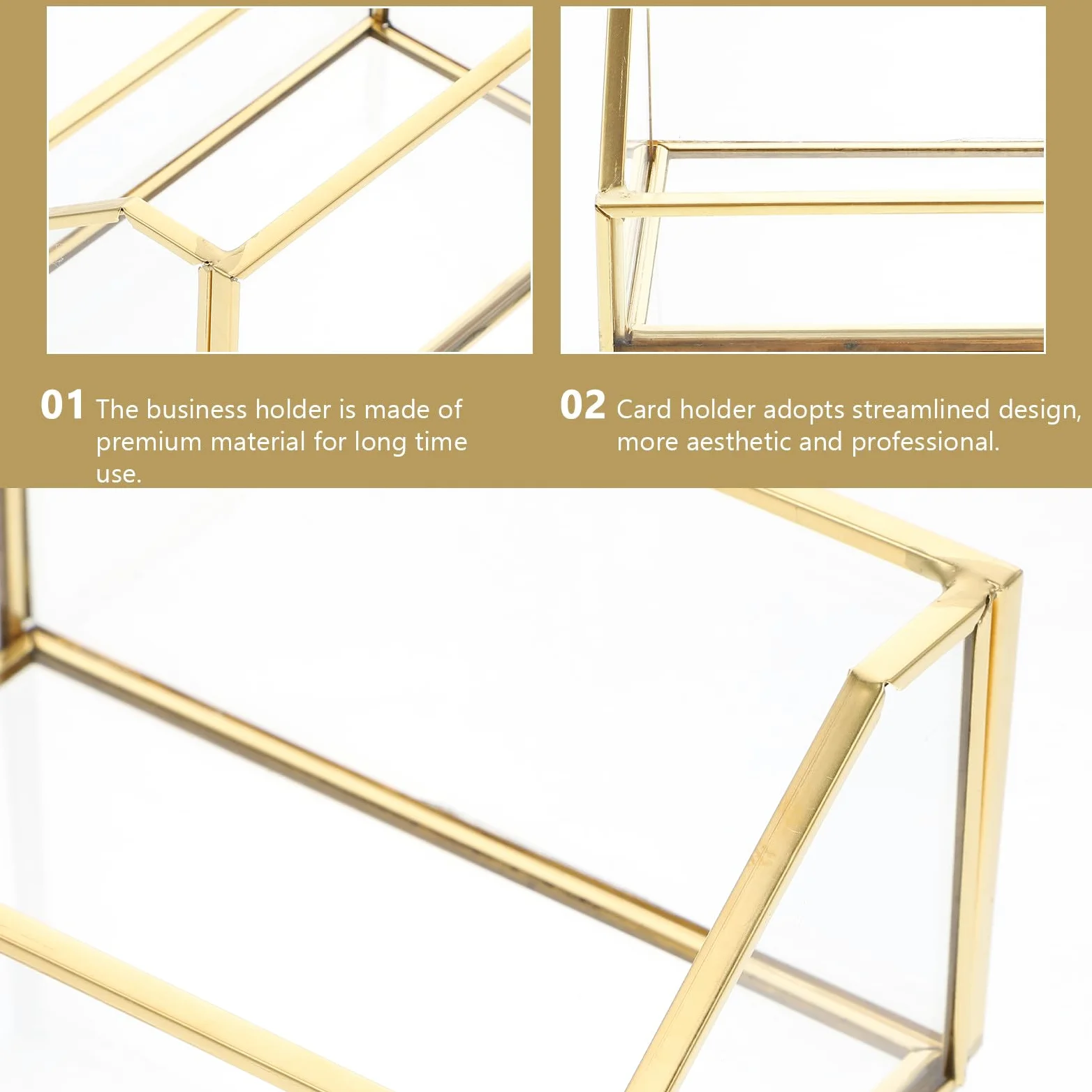 01 The business holder is made of premium material for long time use.

02 Card holder adopts streamlined design, more aesthetic and professional.