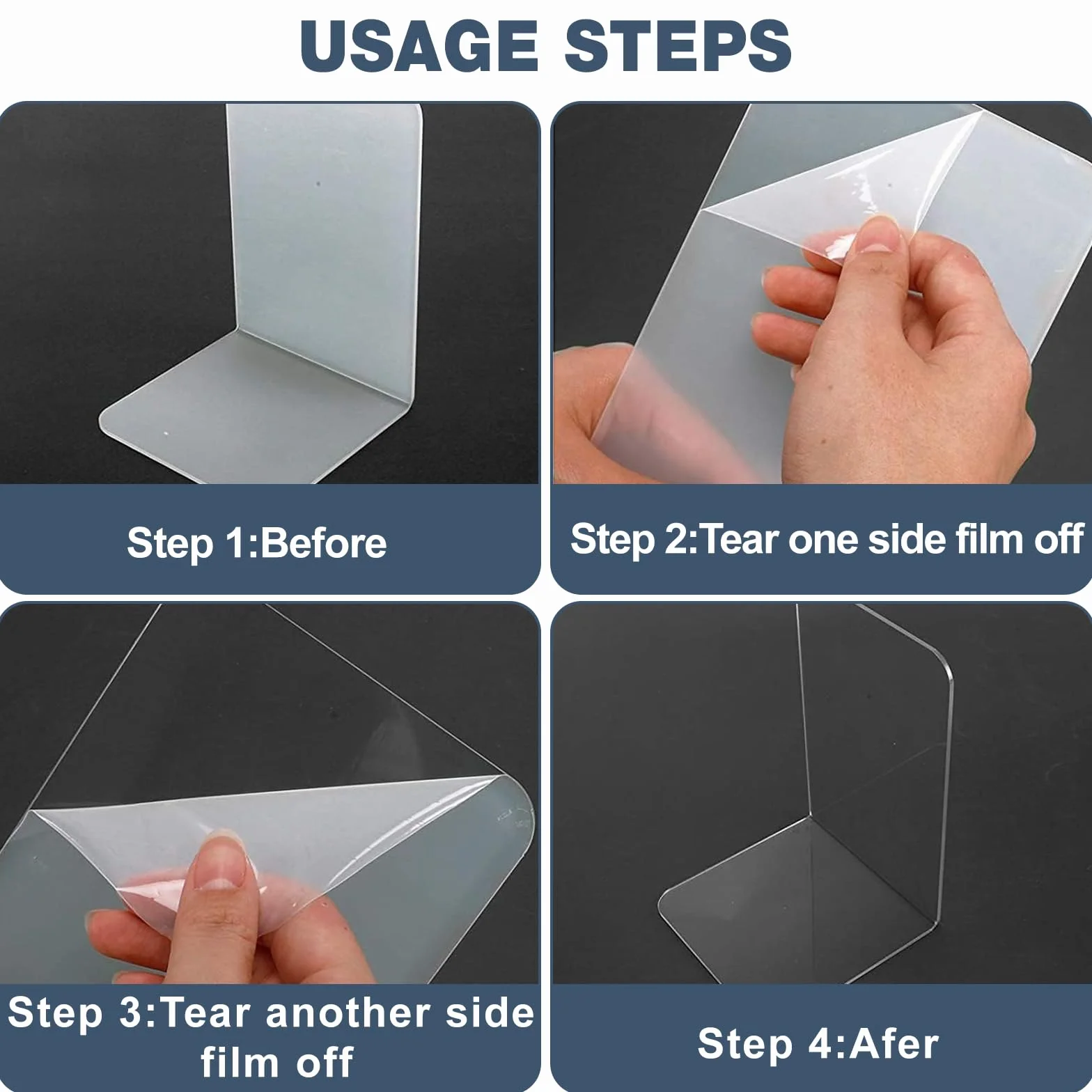 USAGE STEPS

Step 1:Before

Step 2:Tear one side film off

Step 3:Tear another side film off

Step 4:Afer