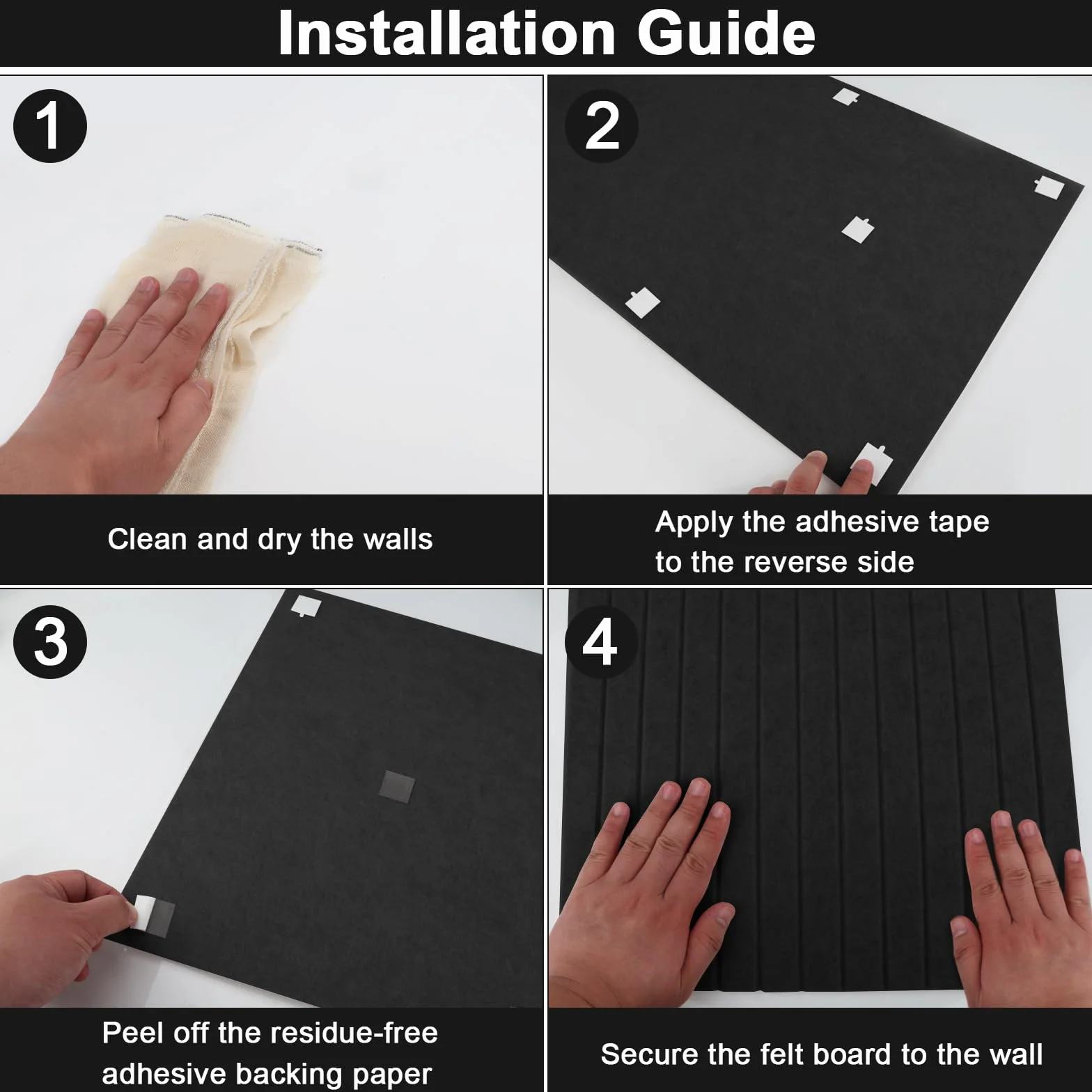 Installation Guide

1

Clean and dry the walls

2

Apply the adhesive tape to the reverse side

3

Peel off the residue-free adhesive backing paper

4

Secure the felt board to the wall