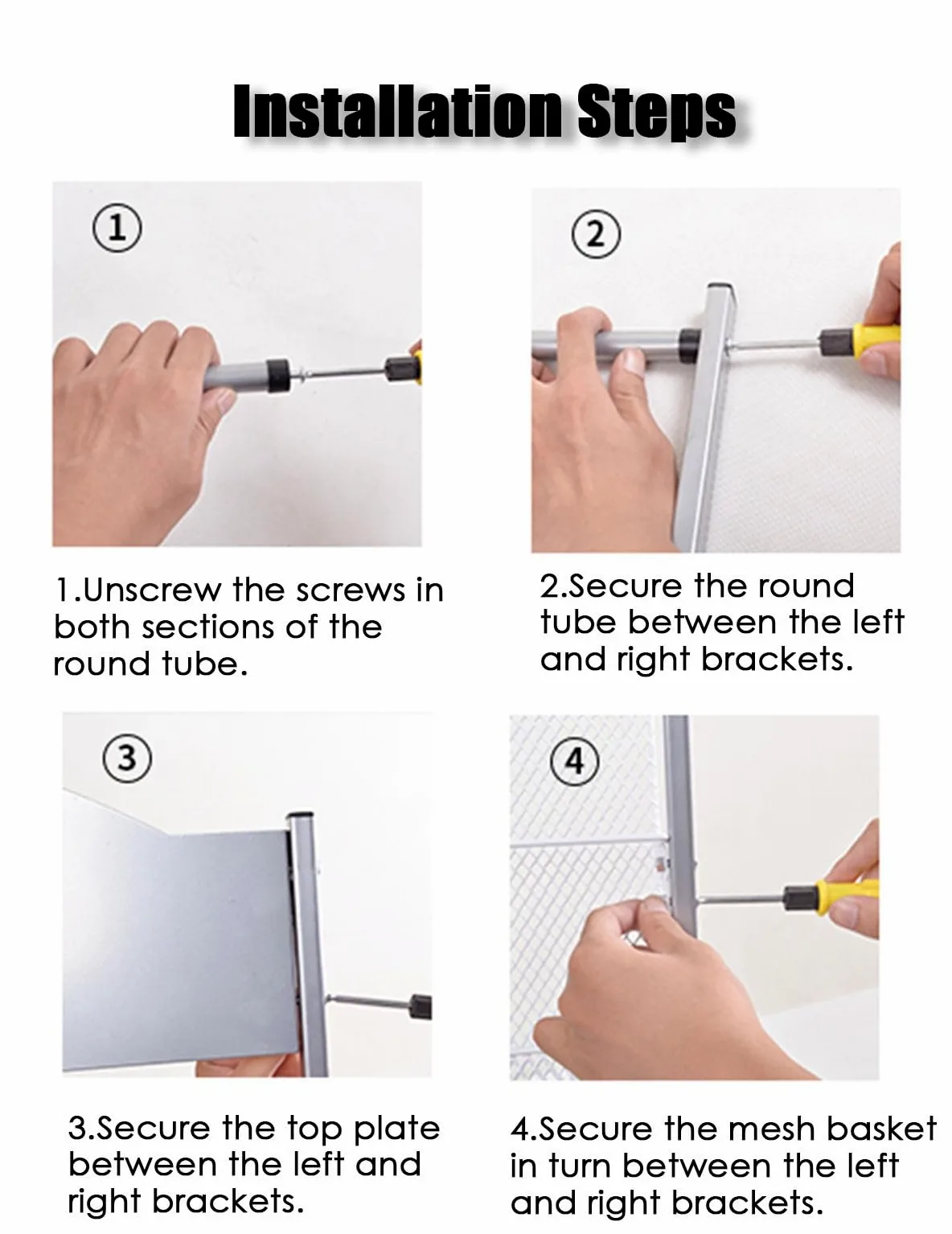 Installation Steps

①

1.Unscrew the screws in both sections of the round tube.

②

2.Secure the round tube between the left and right brackets.

③

3.Secure the top plate between the left and right brackets.

④

4.Secure the mesh basket in turn between the left and right brackets.