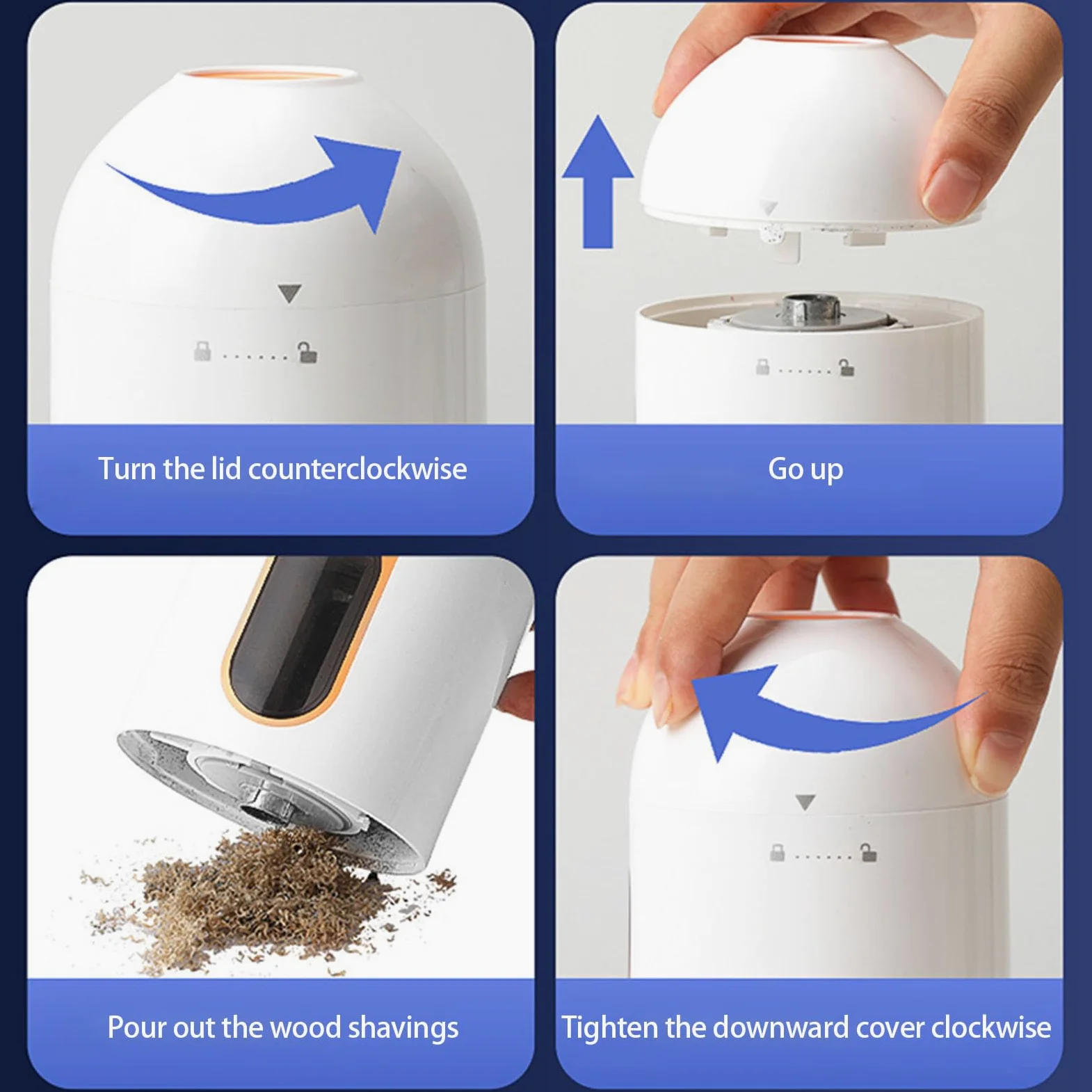 Turn the lid counterclockwise

Go up

Pour out the wood shavings

Tighten the downward cover clockwise