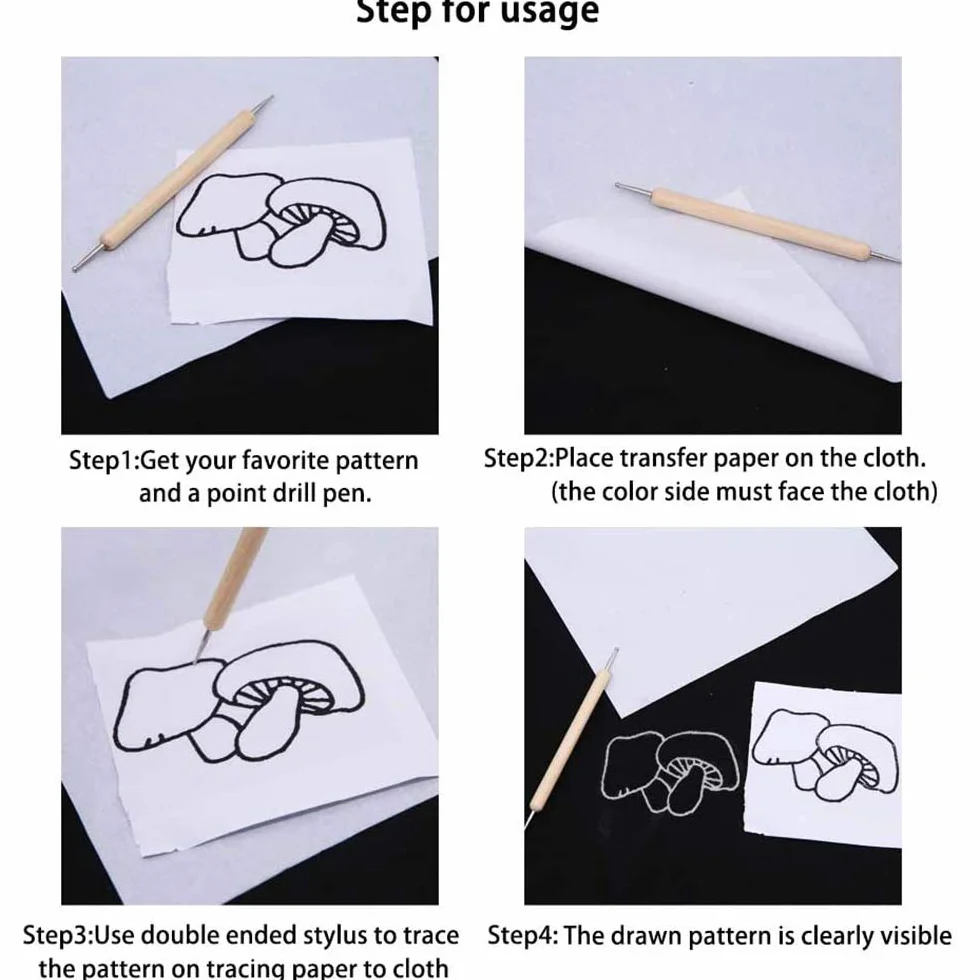 Step for usage

Step1:Get your favorite pattern and a point drill pen.

Step2:Place transfer paper on the cloth. (the color side must face the cloth)

Step3:Use double ended stylus to trace the pattern on tracing paper to cloth

Step4: The drawn pattern is clearly visible