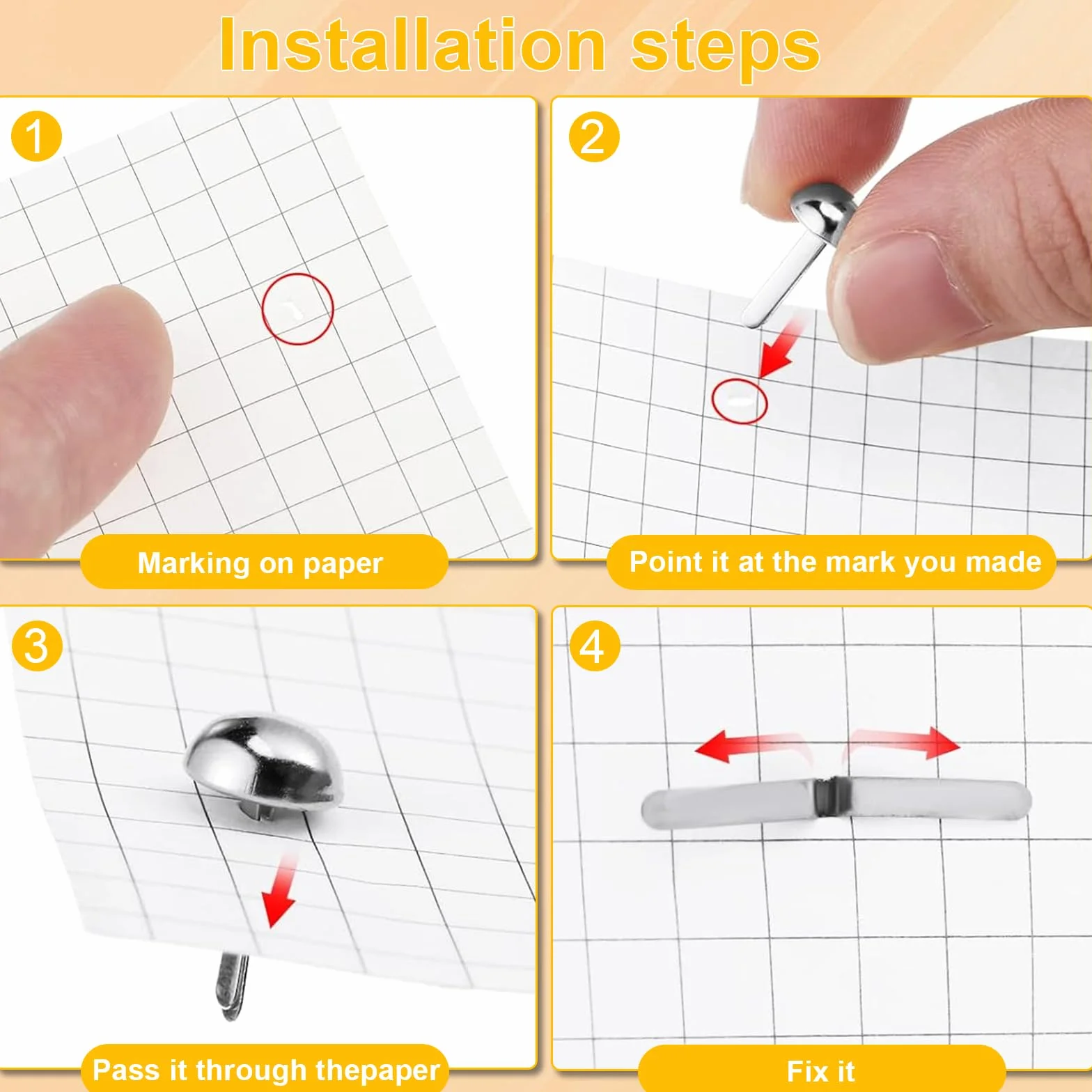 Installation steps

1
Marking on paper

2
Point it at the mark you made

3
Pass it through thepaper

4
Fix it