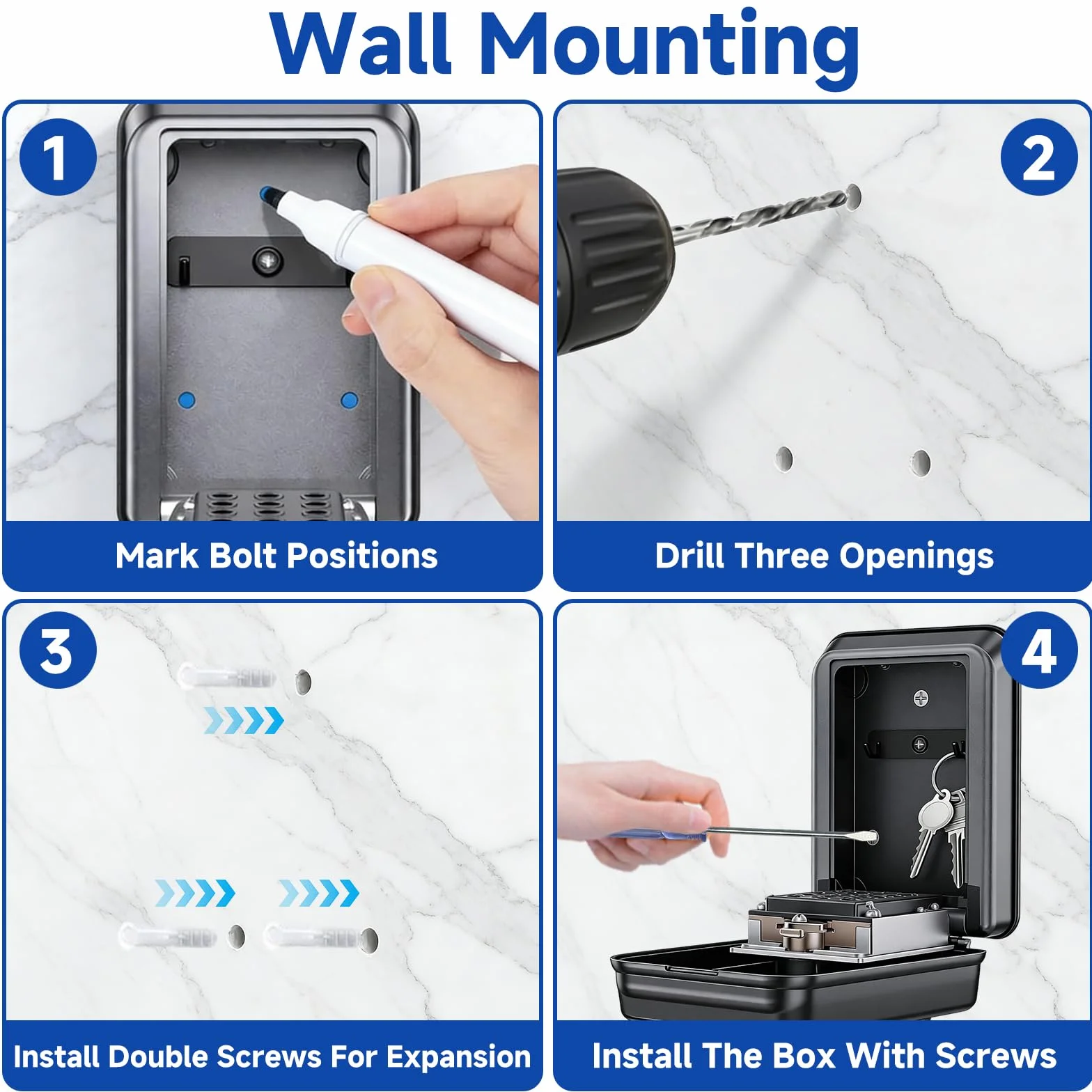 Wall Mounting

1

Mark Bolt Positions

2

Drill Three Openings

3

Install Double Screws For Expansion

4

Install The Box With Screws