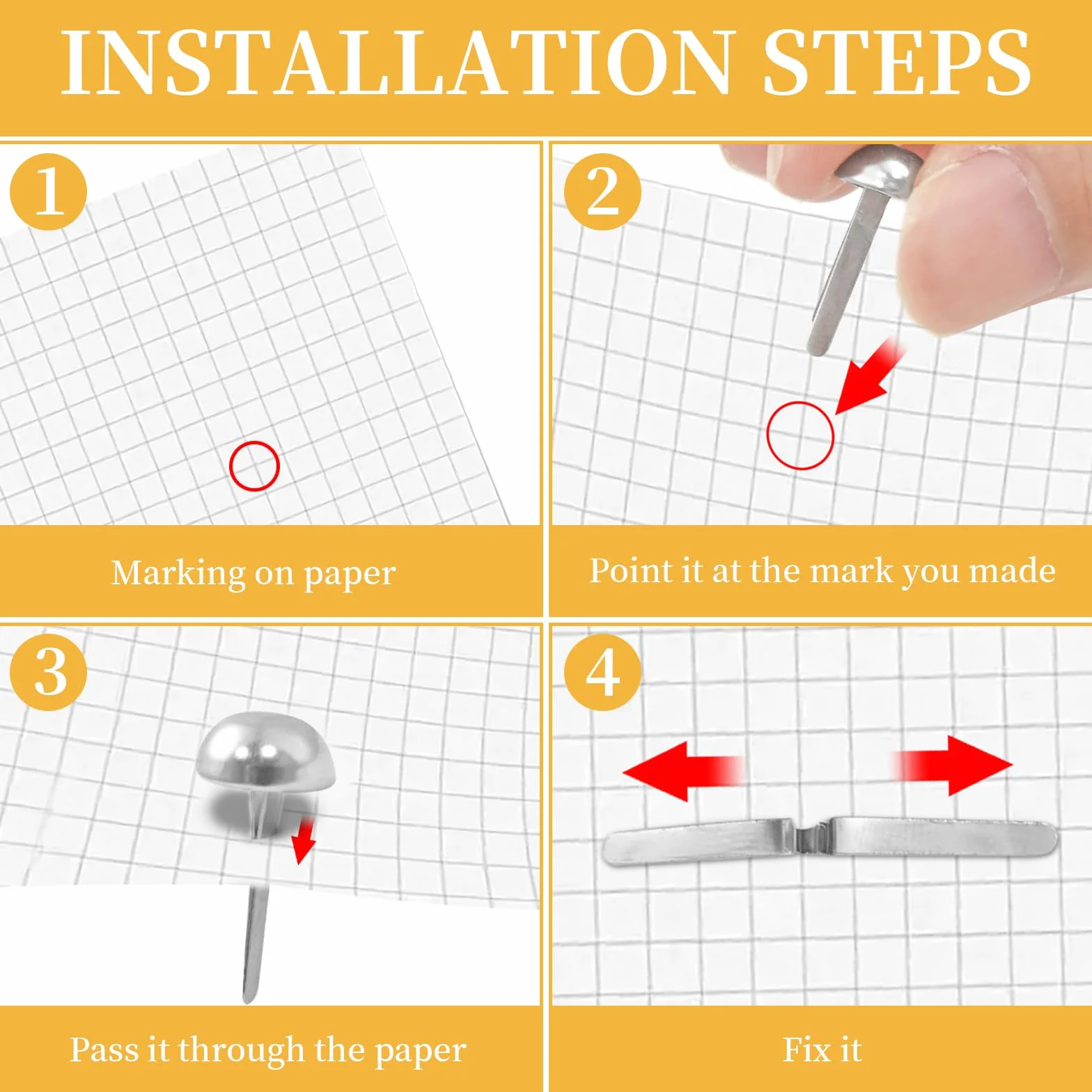 INSTALLATION STEPS

1

Marking on paper

2

Point it at the mark you made

3

Pass it through the paper

4

Fix it