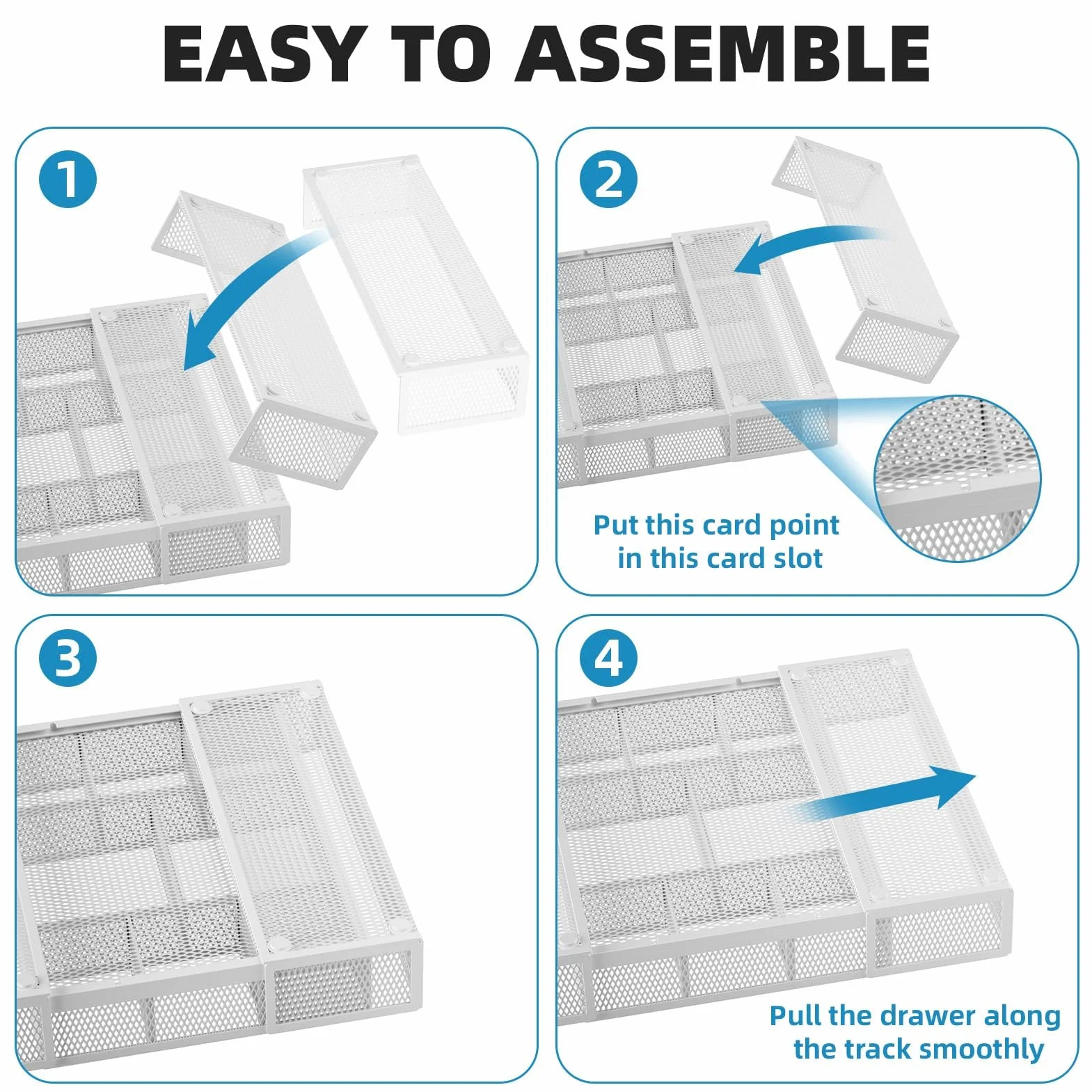 EASY TO ASSEMBLE

1

2

Put this card point in this card slot

3

4

Pull the drawer along the track smoothly