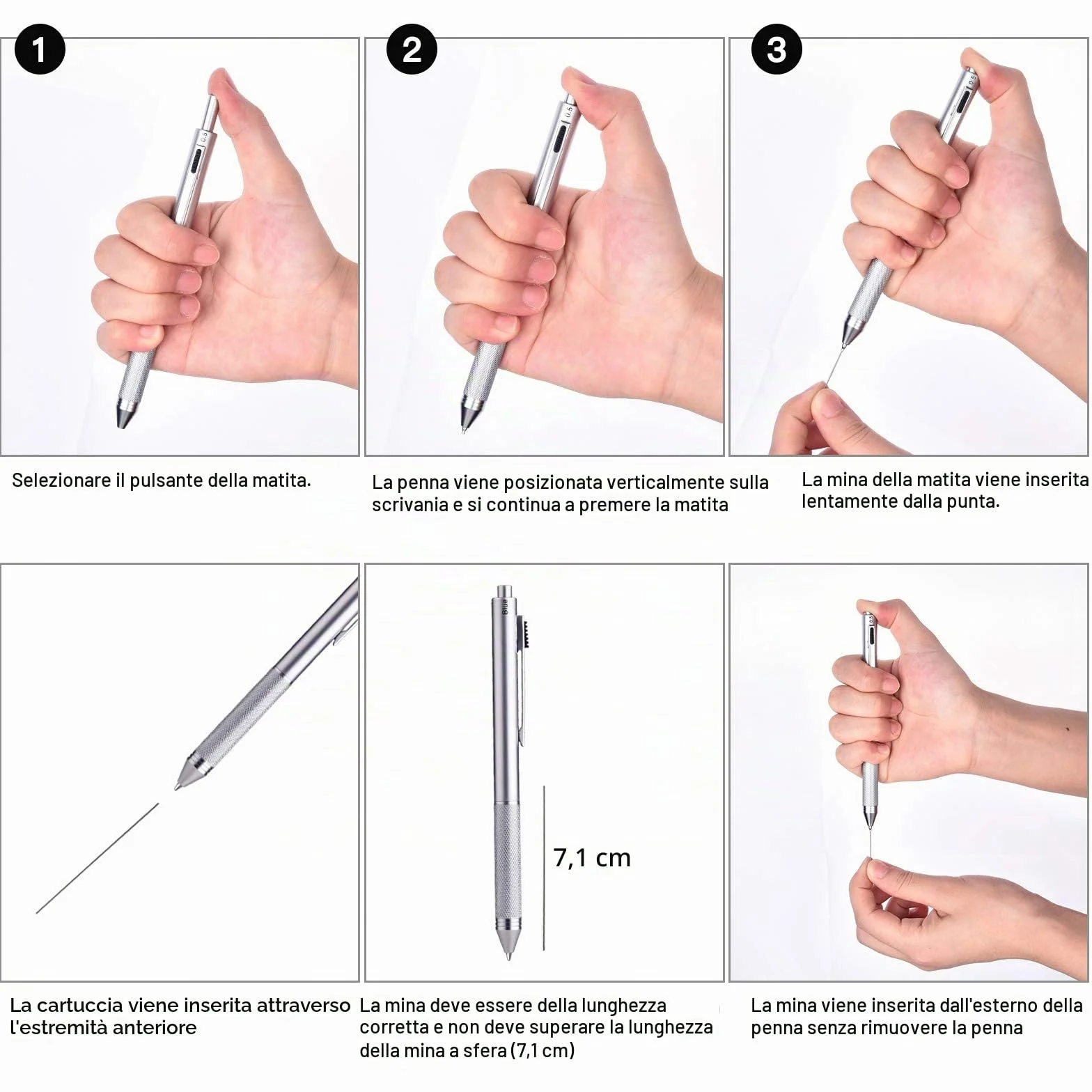 1

0.5

Selezionare il pulsante della matita.

2

0.5

La penna viene posizionata verticalmente sulla scrivania e si continua a premere la matita

3

0.5

La mina della matita viene inserita lentamente dalla punta.

La cartuccia viene inserita attraverso l'estremità anteriore

Blue

7,1 cm

La mina deve essere della lunghezza corretta e non deve superare la lunghezza della mina a sfera (7,1 cm)

0.5

La mina viene inserita dall'esterno della penna senza rimuovere la penna