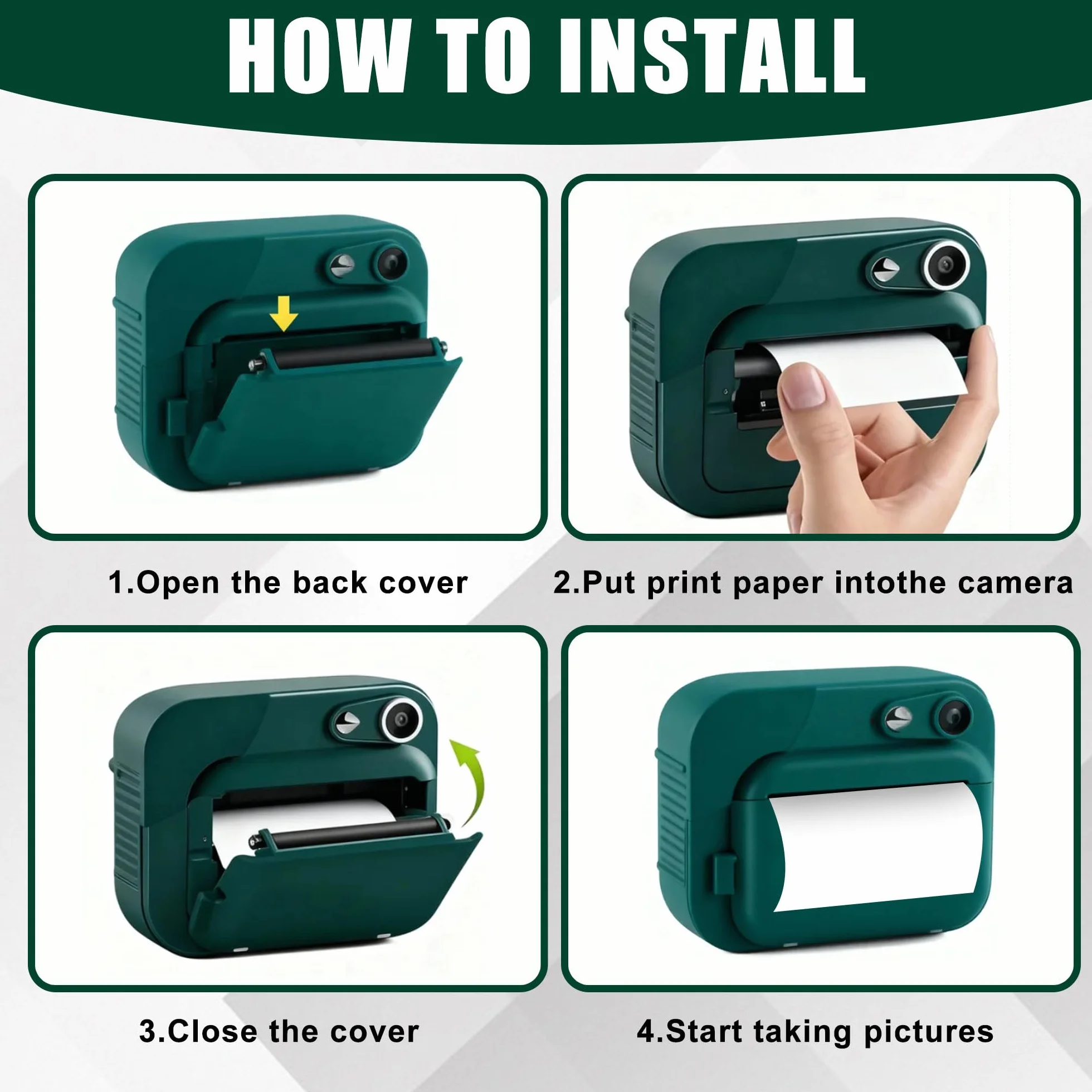 HOW TO INSTALL

1.Open the back cover

2.Put print paper intothe camera

3.Close the cover

4.Start taking pictures