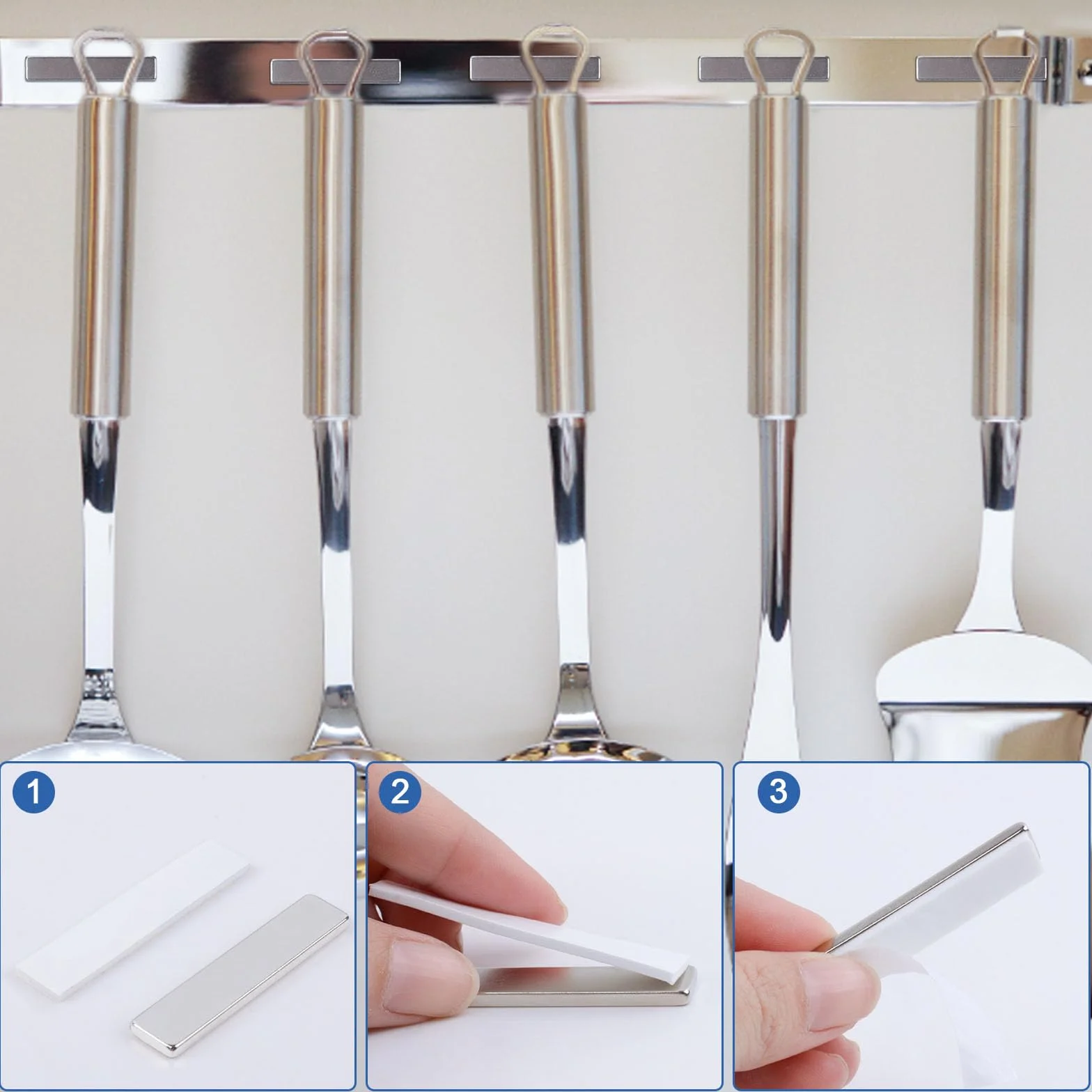 1

2

3