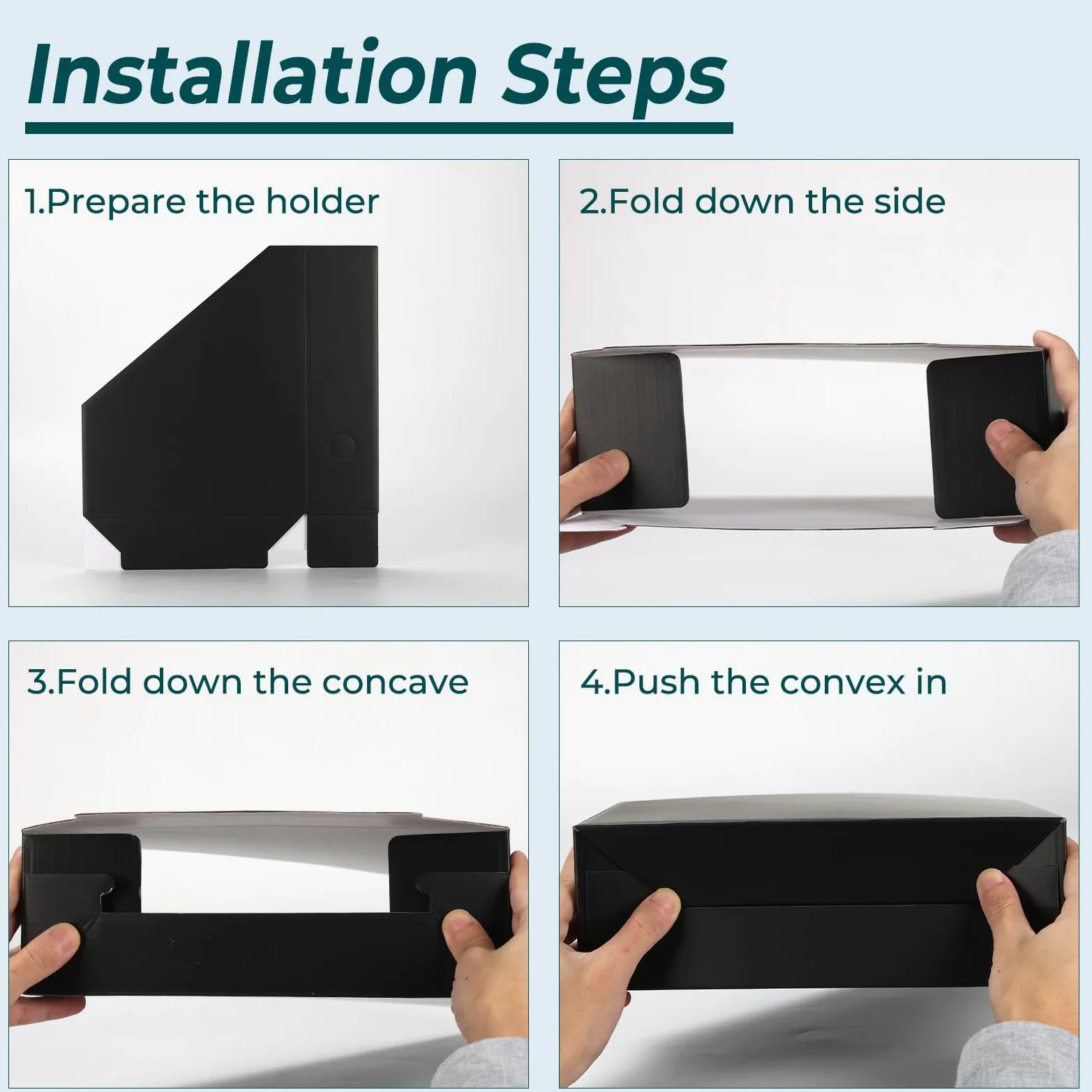 Installation Steps

1.Prepare the holder

2.Fold down the side

3.Fold down the concave

4.Push the convex in