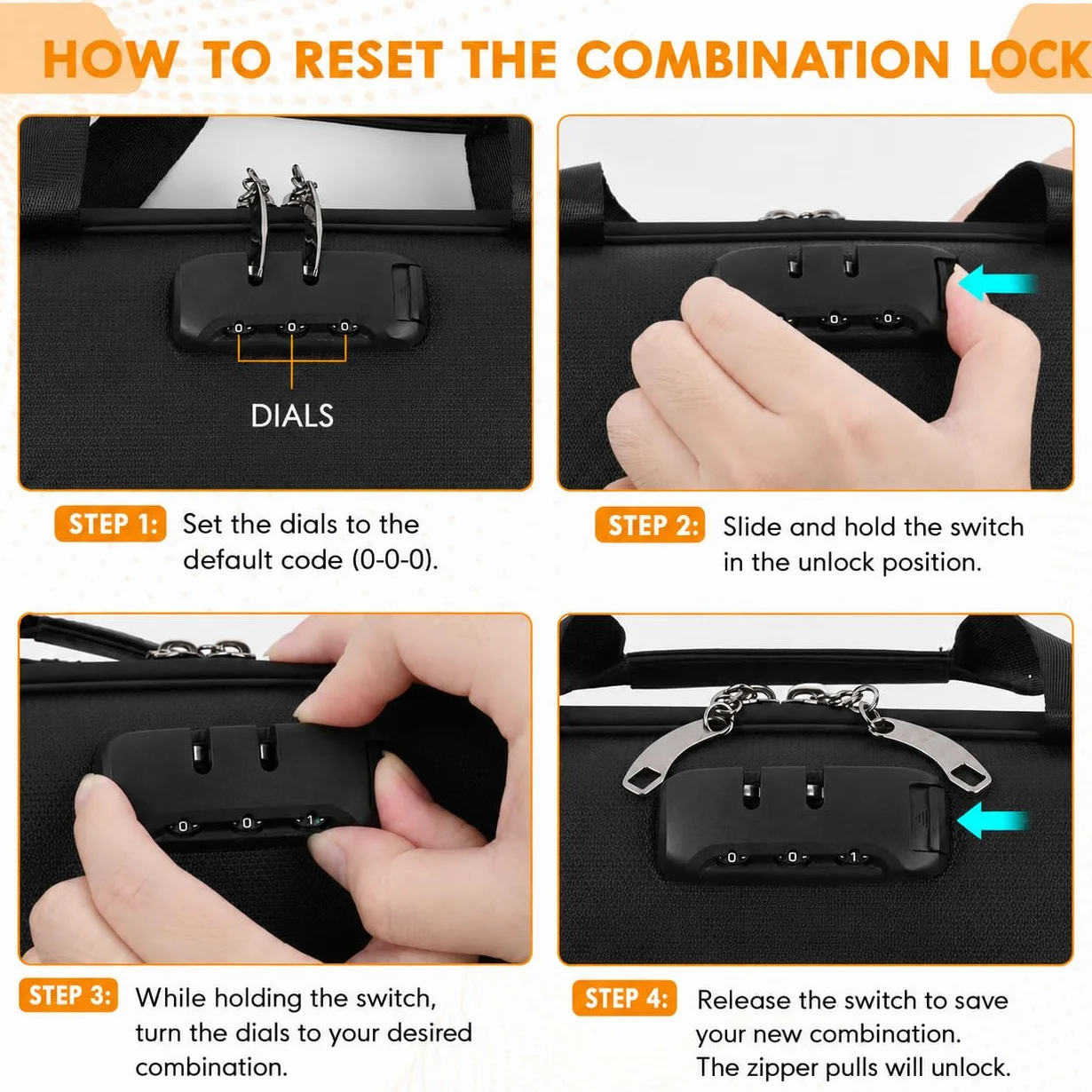 HOW TO RESET THE COMBINATION LOCK

0 0 0

DIALS

STEP 1: Set the dials to the default code (0-0-0).

0 0

STEP 2: Slide and hold the switch in the unlock position.

0 0 1

STEP 3: While holding the switch, turn the dials to your desired combination.

0 0 1

STEP 4: Release the switch to save your new combination. The zipper pulls will unlock.