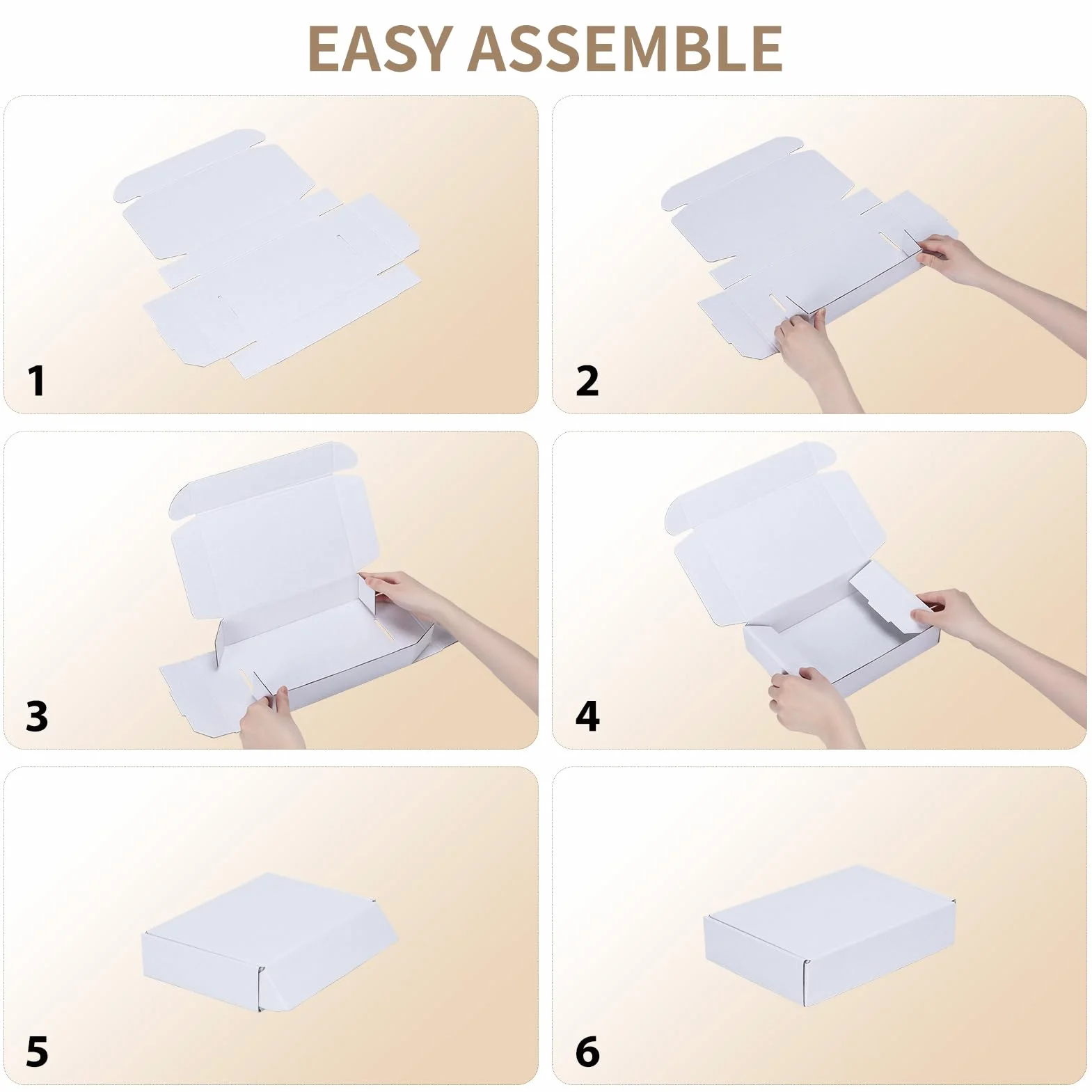 EASY ASSEMBLE

1

2

3

4

5

6