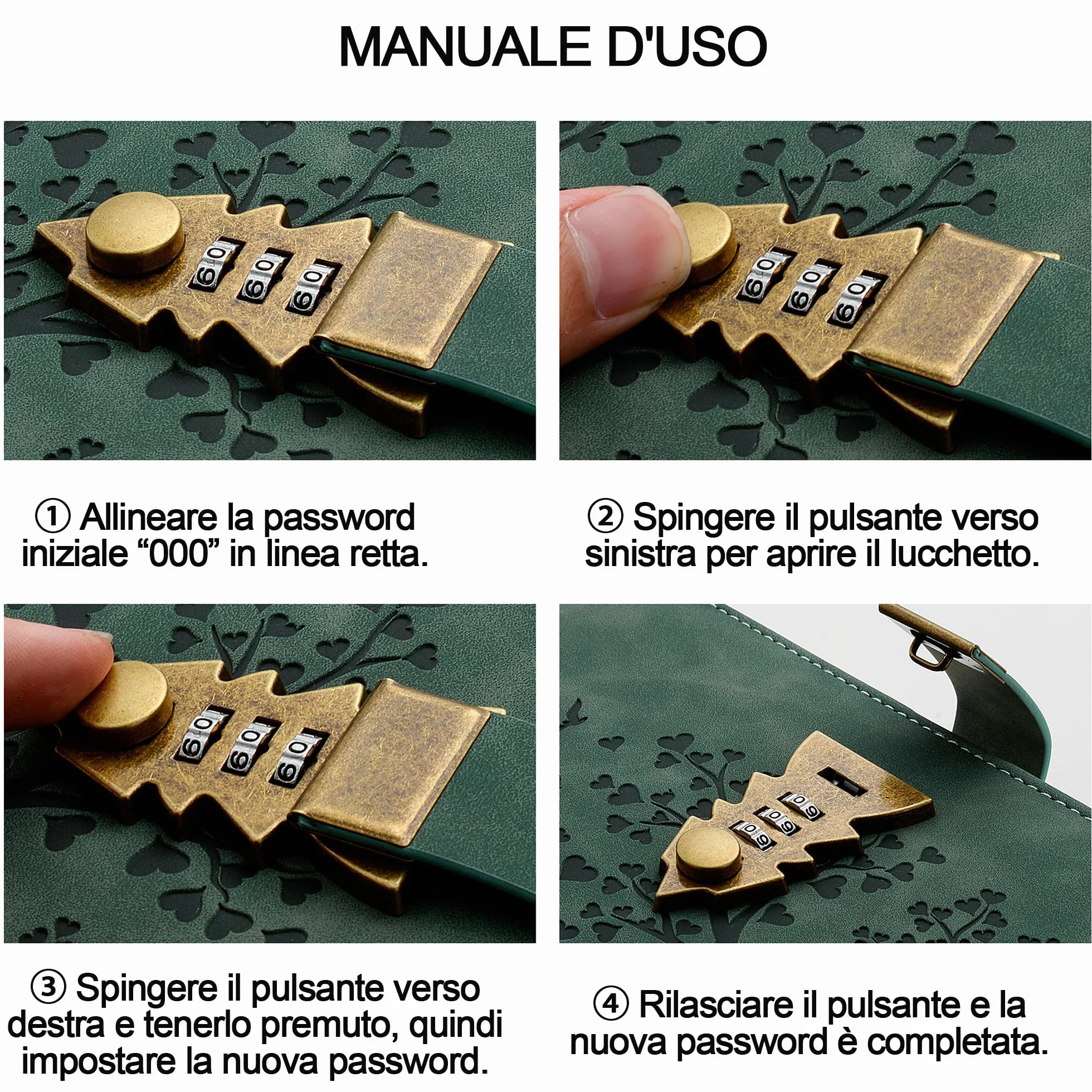 MANUALE D'USO

① Allineare la password iniziale “000” in linea retta.

② Spingere il pulsante verso sinistra per aprire il lucchetto.

③ Spingere il pulsante verso destra e tenerlo premuto, quindi impostare la nuova password.

④ Rilasciare il pulsante e la nuova password è completata.