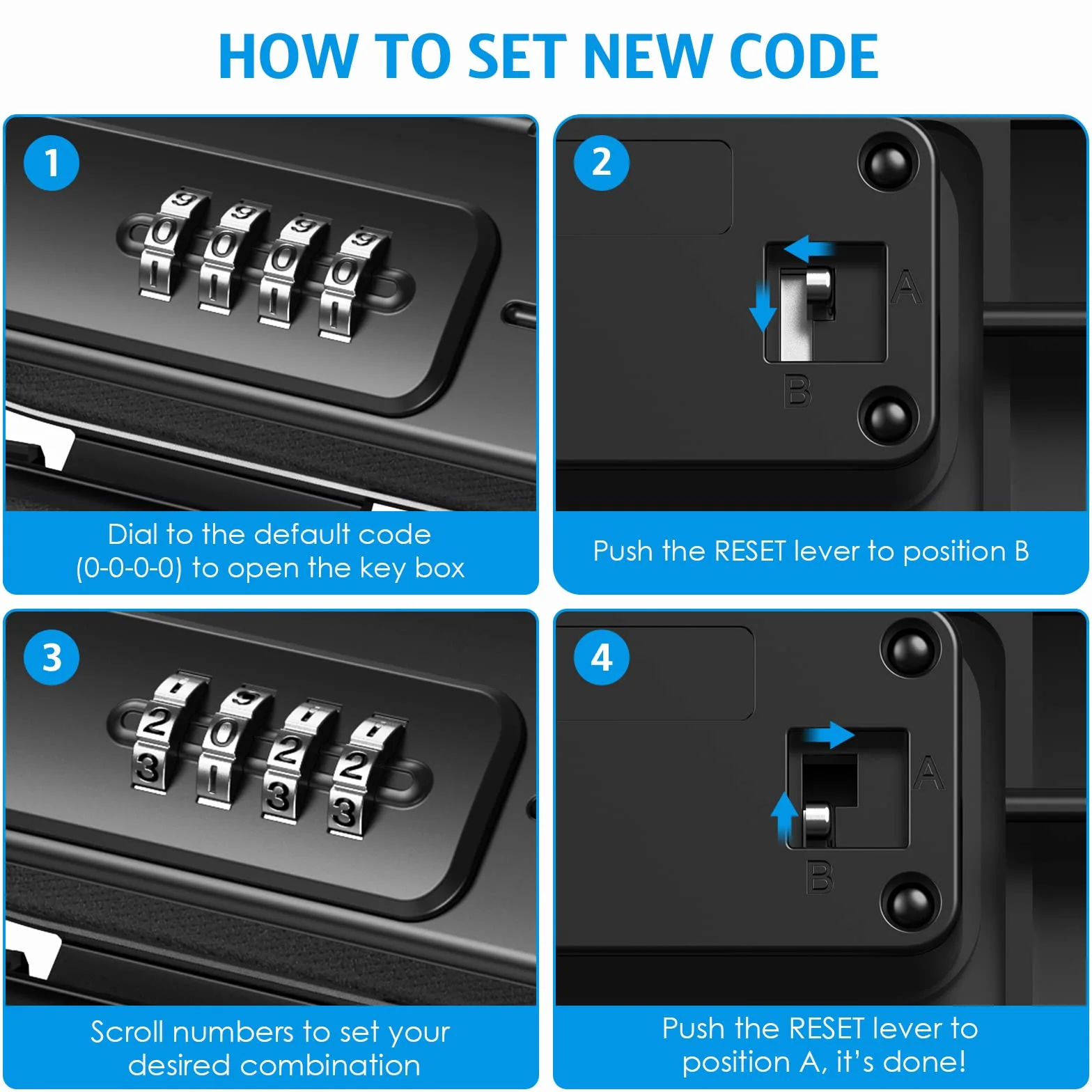 HOW TO SET NEW CODE

1

9 9 9 9
0 0 0 0
1 1 1 1

Dial to the default code (0-0-0-0) to open the key box

2

A

B

Push the RESET lever to position B

3

1 9 1 1
2 0 2 2
3 1 3 3

Scroll numbers to set your desired combination

4

A

B

Push the RESET lever to position A, it's done!