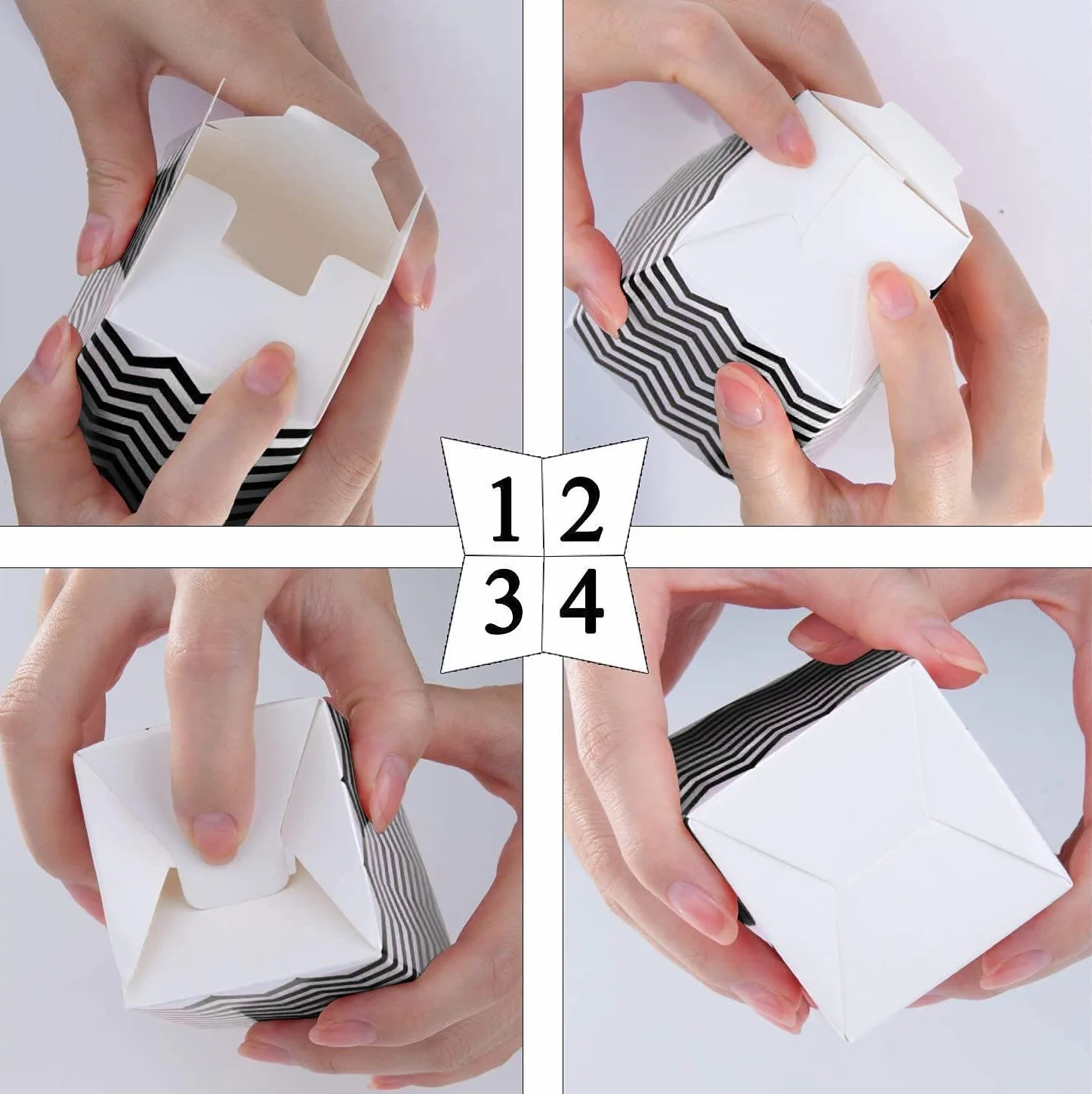 1 2
3 4