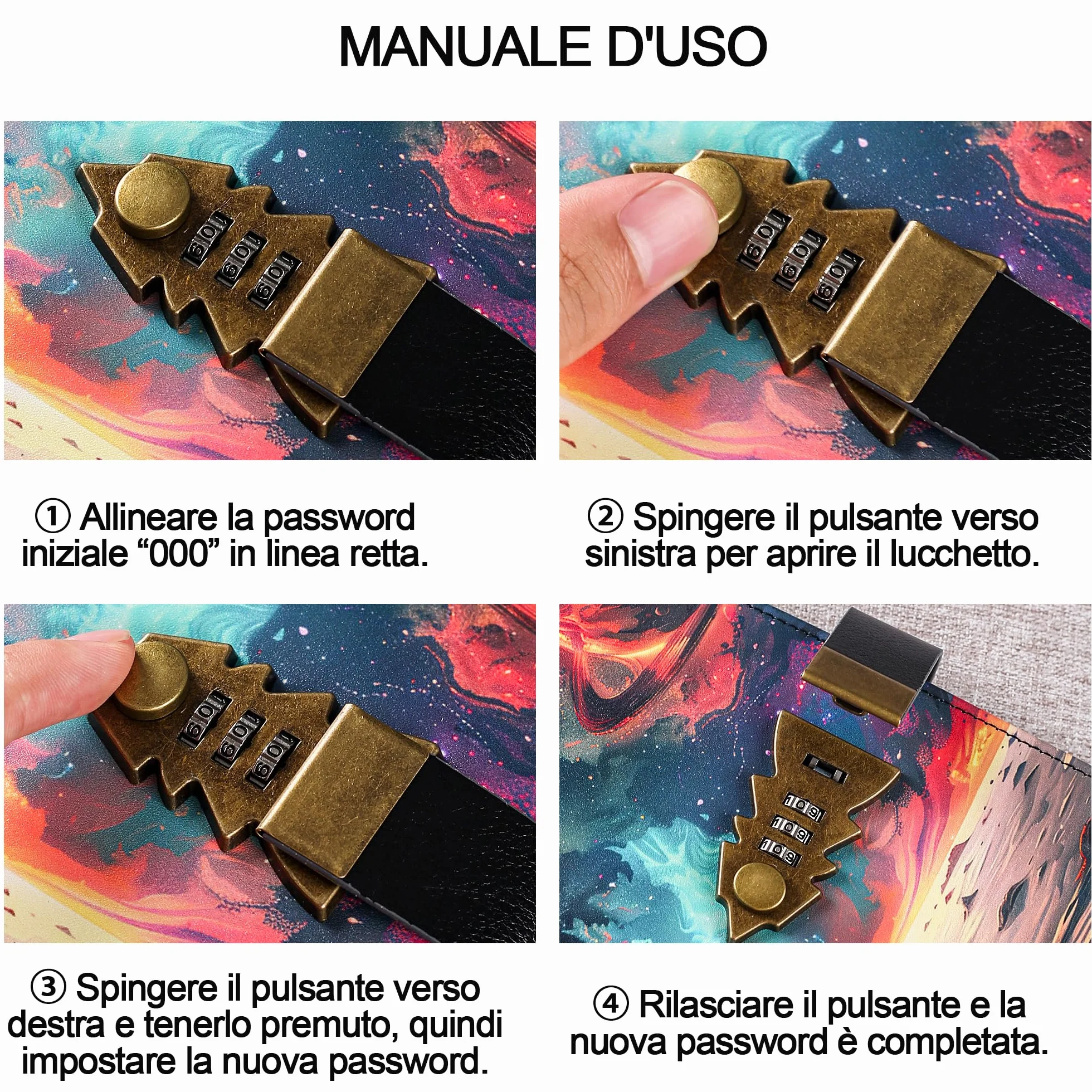 MANUALE D'USO

① Allineare la password iniziale “000” in linea retta.

② Spingere il pulsante verso sinistra per aprire il lucchetto.

③ Spingere il pulsante verso destra e tenerlo premuto, quindi impostare la nuova password.

④ Rilasciare il pulsante e la nuova password è completata.