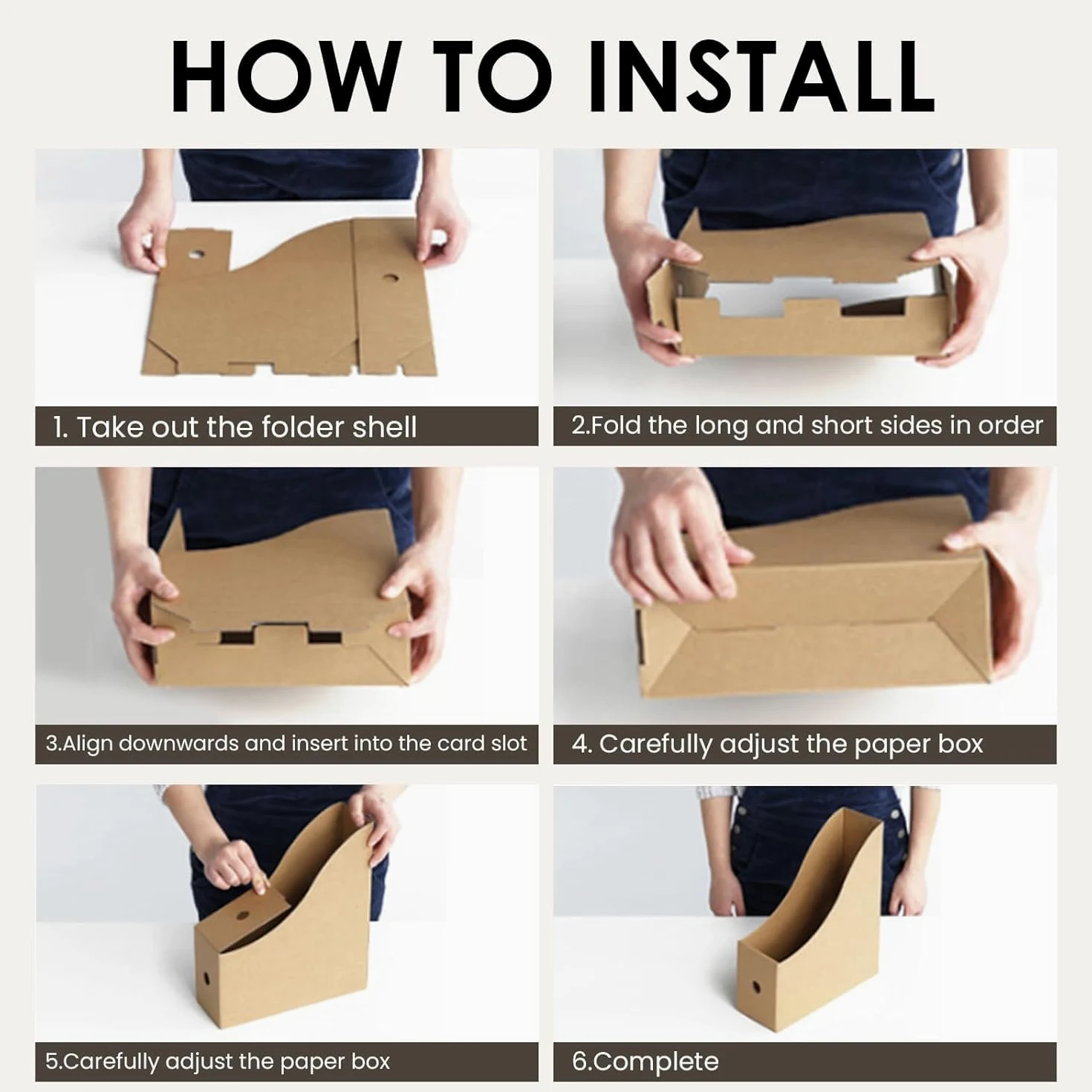 HOW TO INSTALL

1. Take out the folder shell

2.Fold the long and short sides in order

3.Align downwards and insert into the card slot

4. Carefully adjust the paper box

5.Carefully adjust the paper box

6.Complete