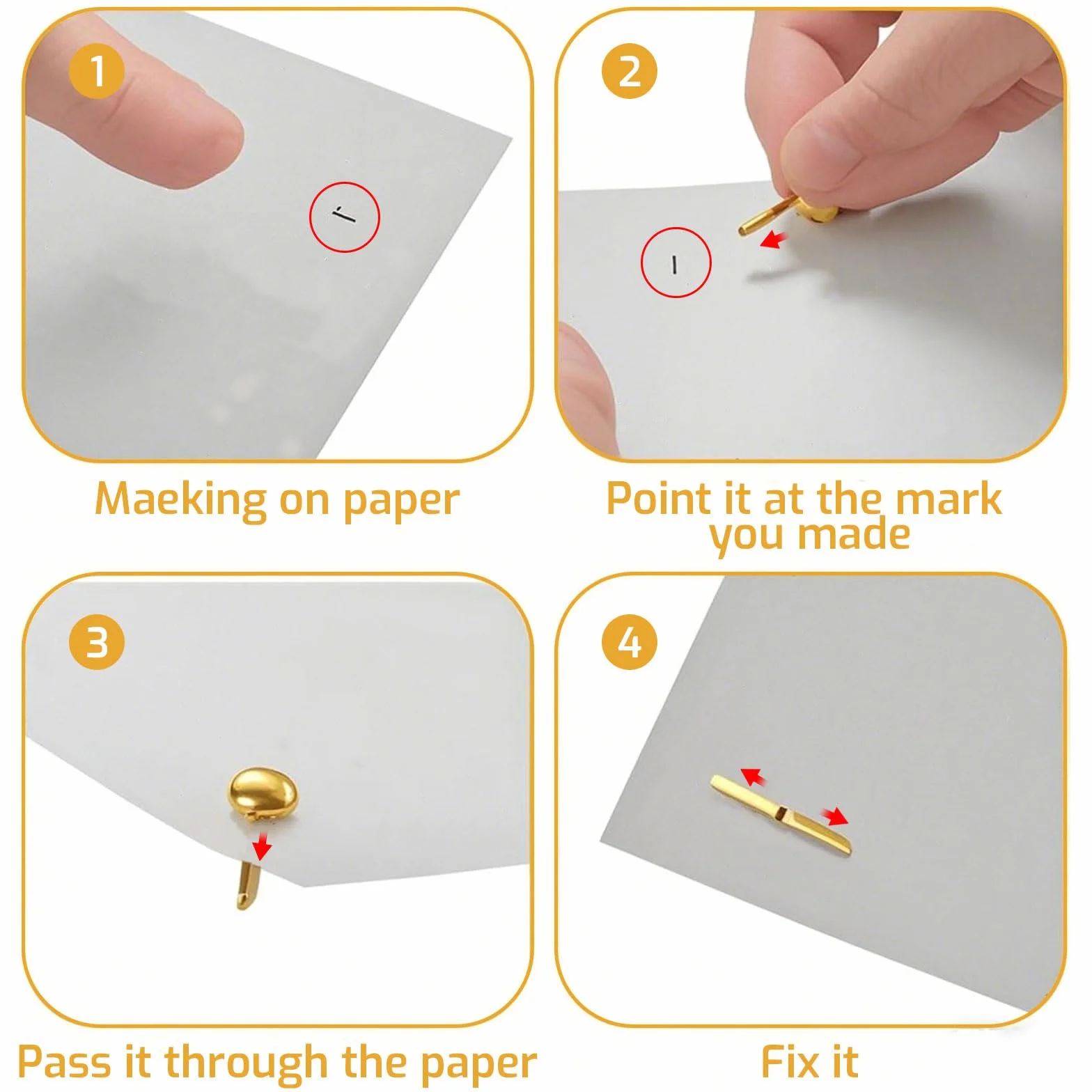 1

Maeking on paper

2

Point it at the mark you made

3

Pass it through the paper

4

Fix it