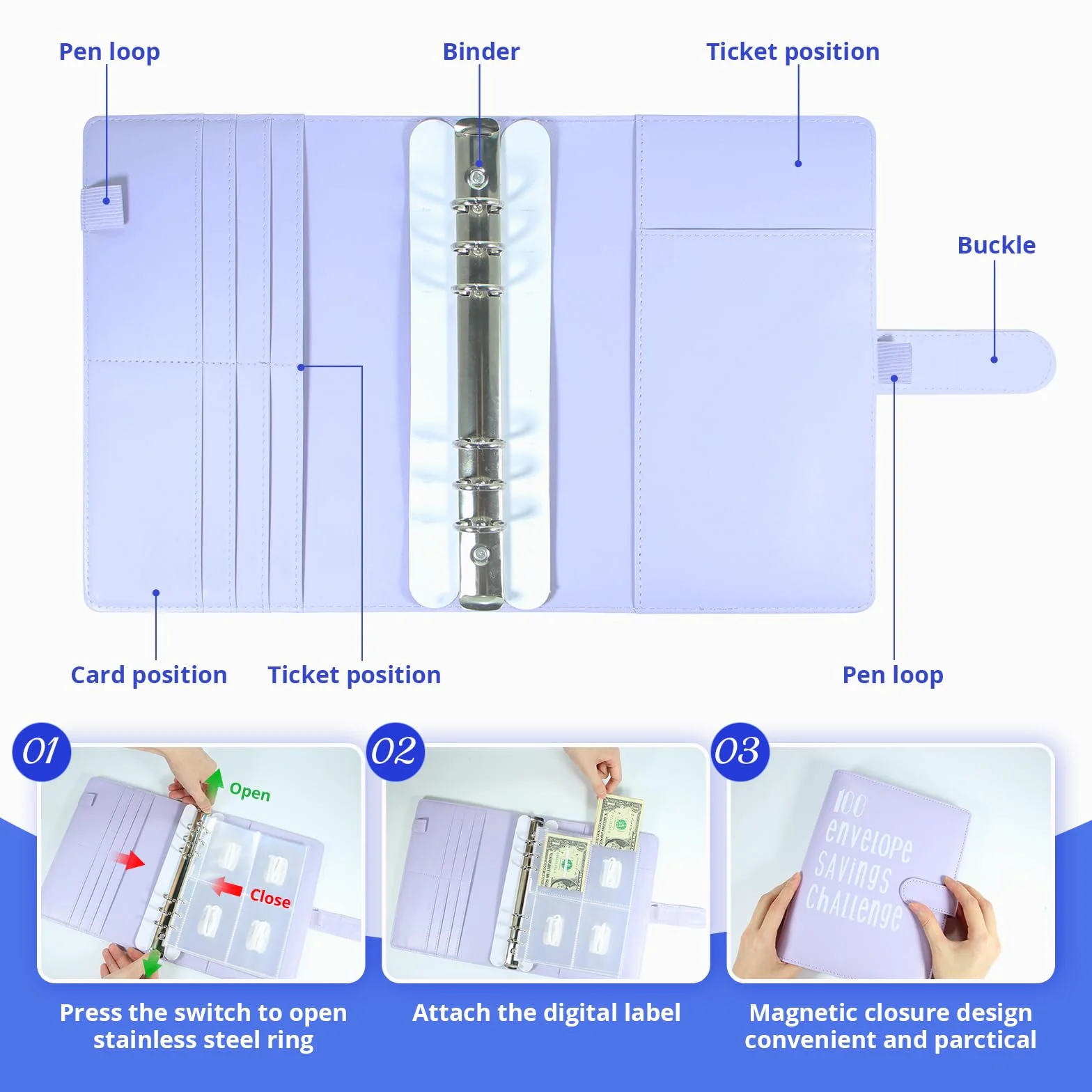 Pen loop

Binder

Ticket position

Buckle

Card position

Ticket position

Pen loop

01

Open

Close

Press the switch to open stainless steel ring

02

Attach the digital label

03

100 envelope Savings Challenge

Magnetic closure design convenient and parctical