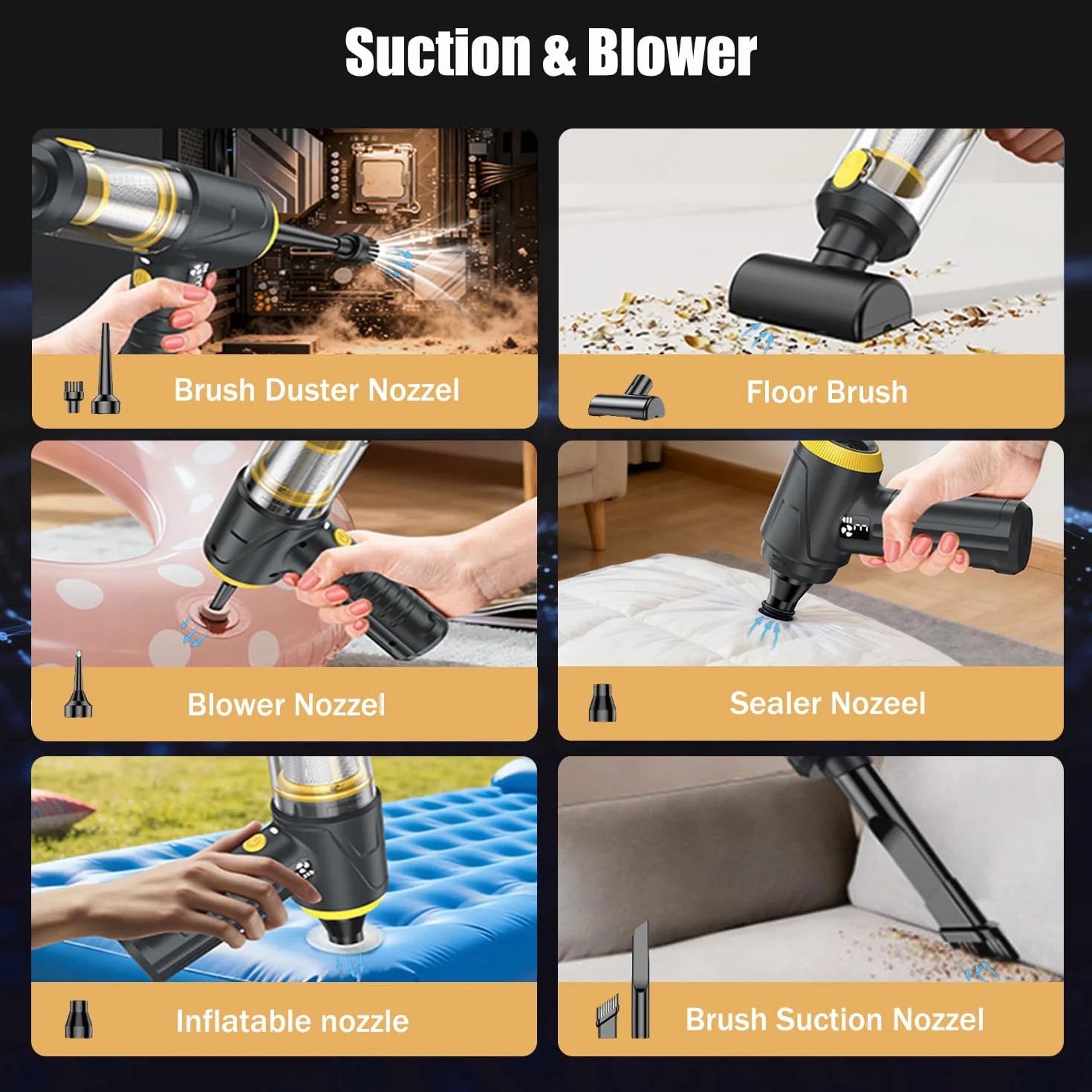 Suction & Blower

Brush Duster Nozzel

Floor Brush

Blower Nozzel

Sealer Nozeel

Inflatable nozzle

Brush Suction Nozzel