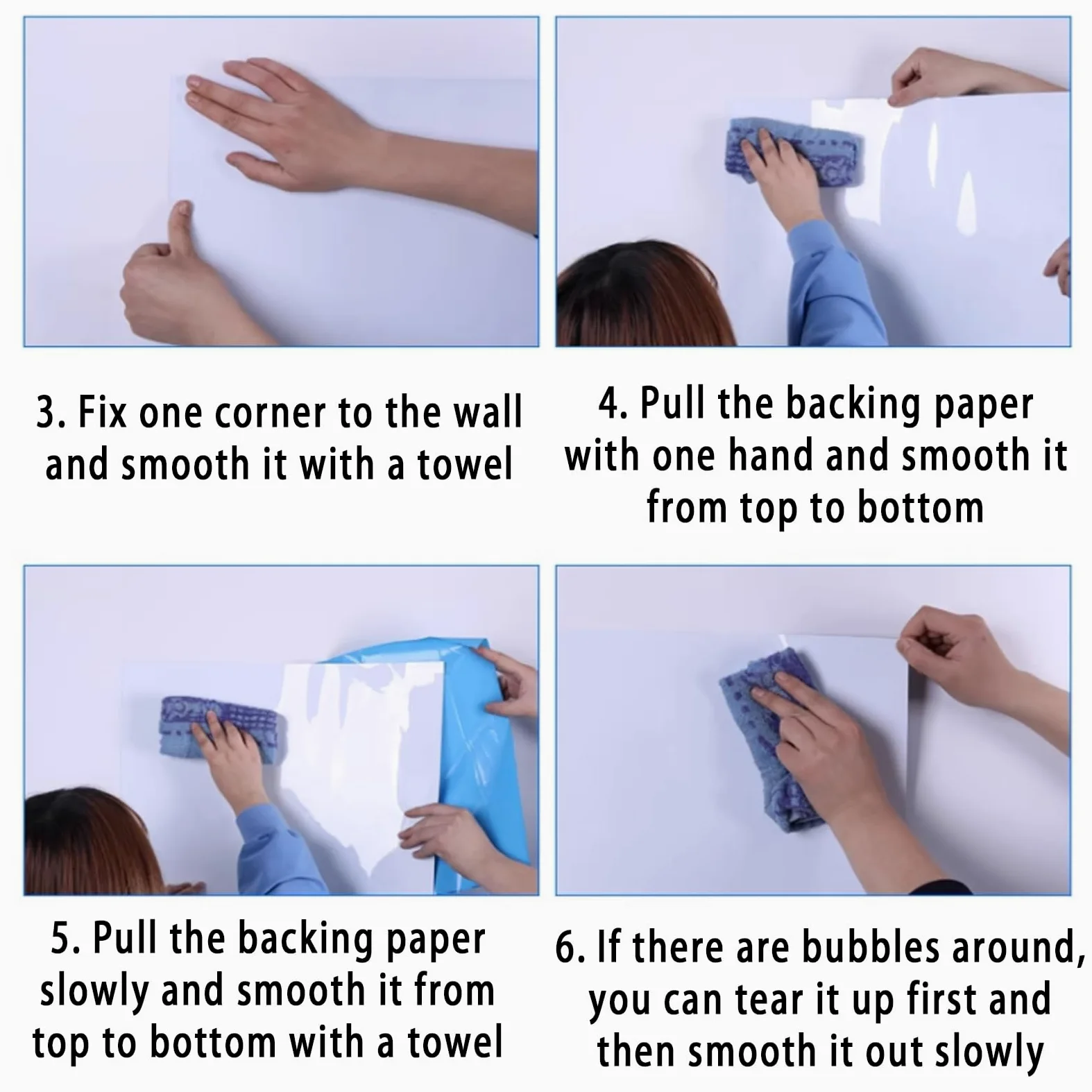 3. Fix one corner to the wall and smooth it with a towel

4. Pull the backing paper with one hand and smooth it from top to bottom

5. Pull the backing paper slowly and smooth it from top to bottom with a towel

6. If there are bubbles around, you can tear it up first and then smooth it out slowly