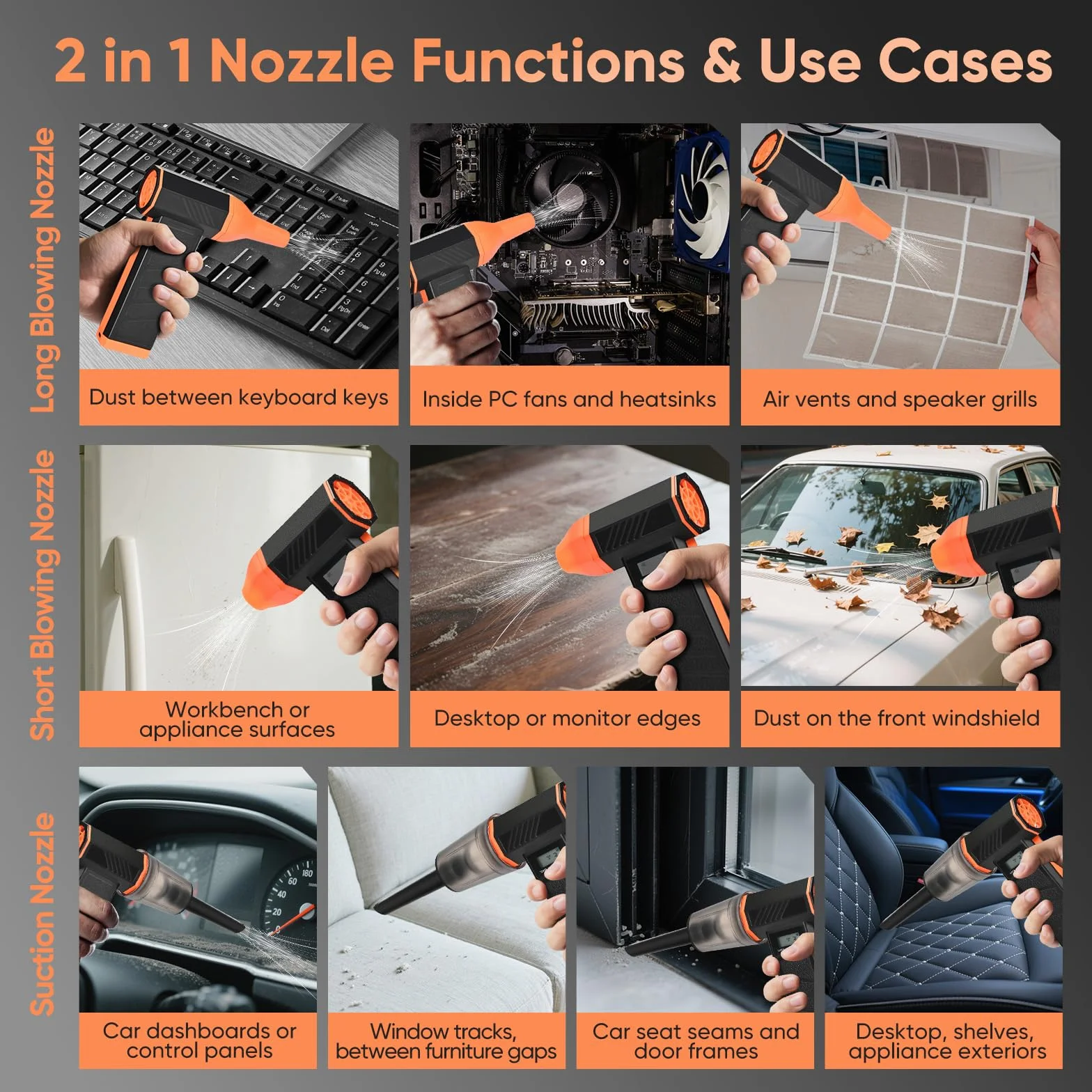 2 in 1 Nozzle Functions & Use Cases

Long Blowing Nozzle

Dust between keyboard keys

Inside PC fans and heatsinks

Air vents and speaker grills

Short Blowing Nozzle

Workbench or appliance surfaces

Desktop or monitor edges

Dust on the front windshield

Suction Nozzle

Car dashboards or control panels

Window tracks, between furniture gaps

Car seat seams and door frames

Desktop, shelves, appliance exteriors