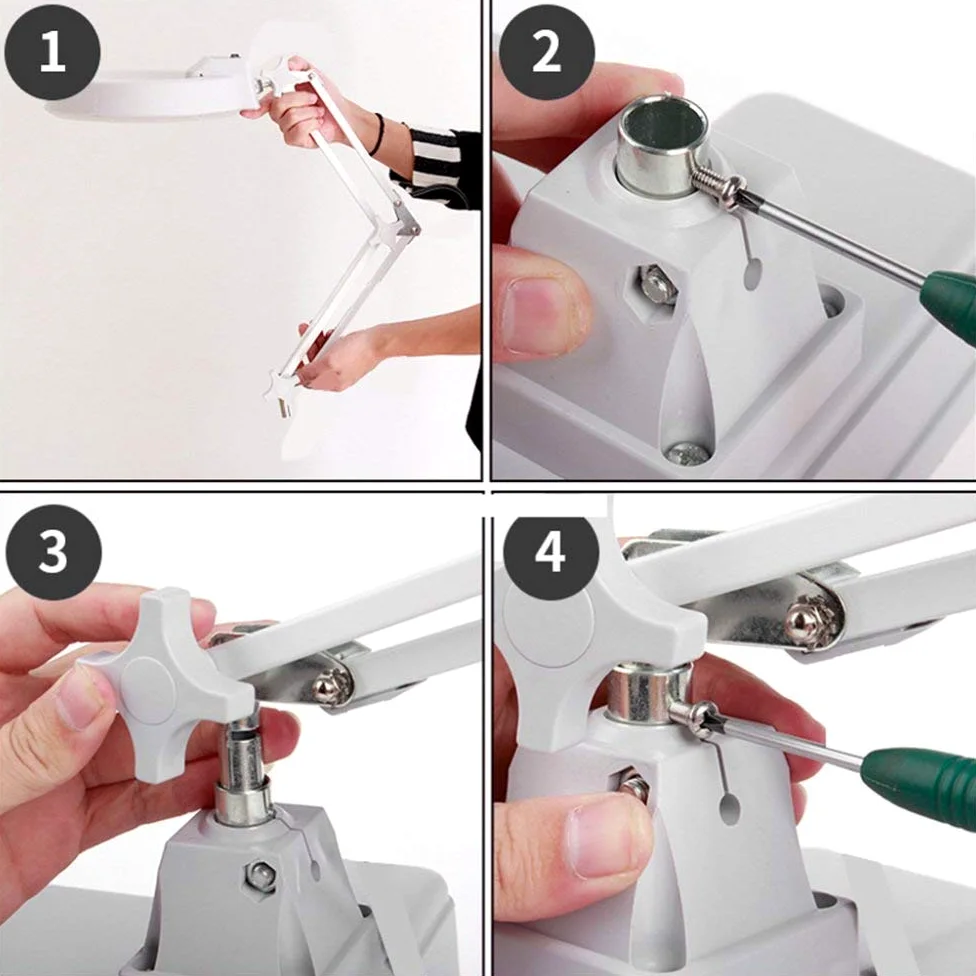 1

2

3

4