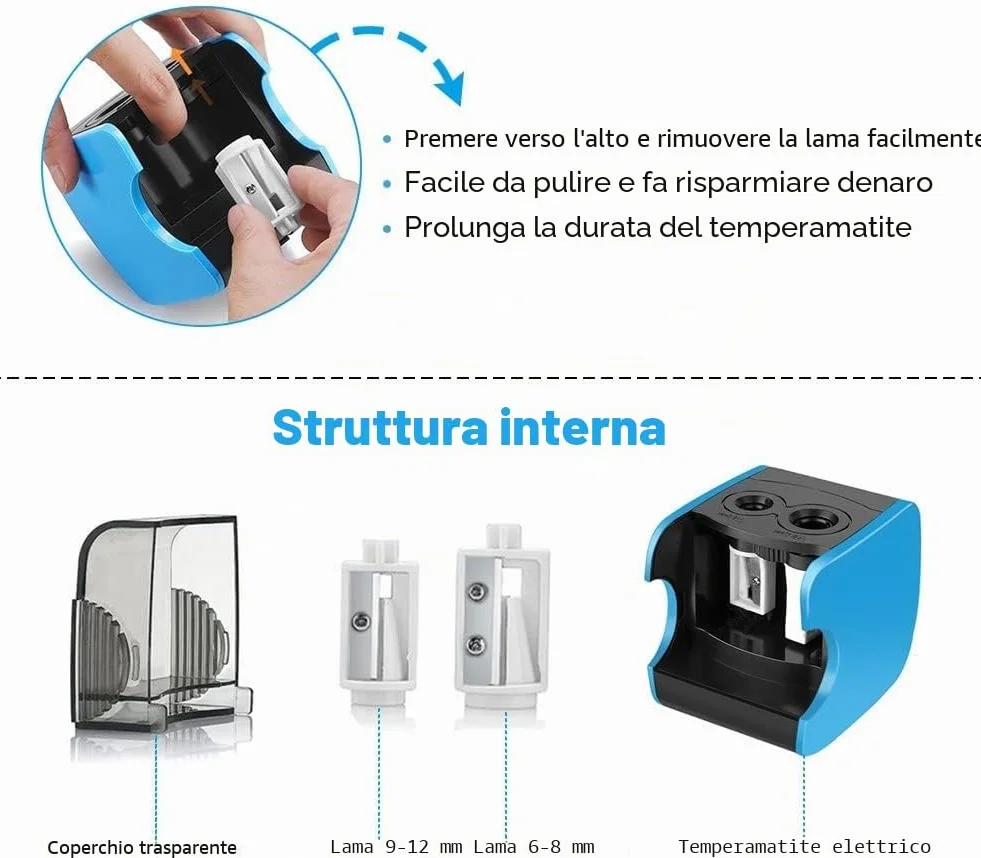 • Premere verso l'alto e rimuovere la lama facilmente
• Facile da pulire e fa risparmiare denaro
• Prolunga la durata del temperamatite

Struttura interna

Coperchio trasparente
Lama 9-12 mm
Lama 6-8 mm
Temperamatite elettrico