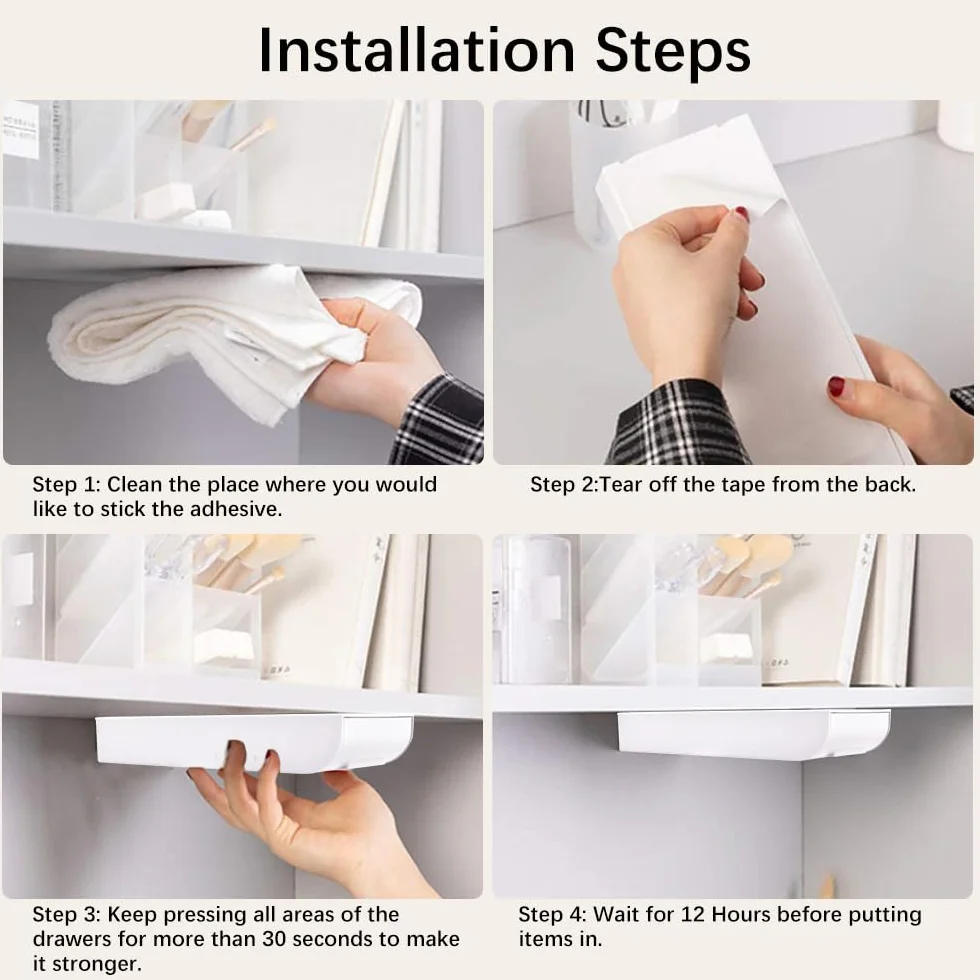 Installation Steps

Step 1: Clean the place where you would like to stick the adhesive.

Step 2:Tear off the tape from the back.

Step 3: Keep pressing all areas of the drawers for more than 30 seconds to make it stronger.

Step 4: Wait for 12 Hours before putting items in.