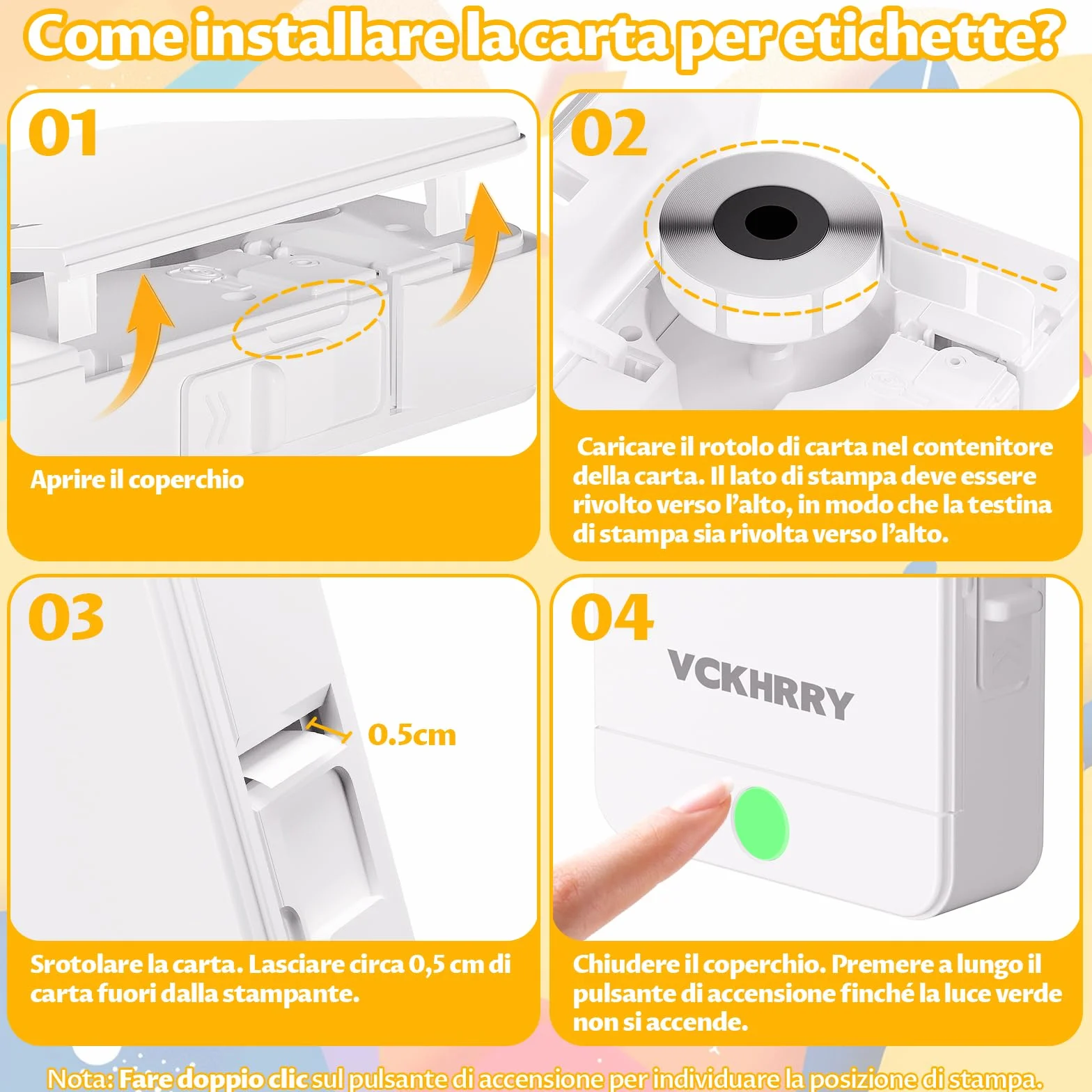 Come installare la carta per etichette?

01

Aprire il coperchio

02

Caricare il rotolo di carta nel contenitore della carta. Il lato di stampa deve essere rivolto verso l'alto, in modo che la testina di stampa sia rivolta verso l'alto.

03

0.5cm

Srotolare la carta. Lasciare circa 0,5 cm di carta fuori dalla stampante.

04

VCKHRRY

Chiudere il coperchio. Premere a lungo il pulsante di accensione finché la luce verde non si accende.

Nota: Fare doppio clic sul pulsante di accensione per individuare la posizione di stampa.