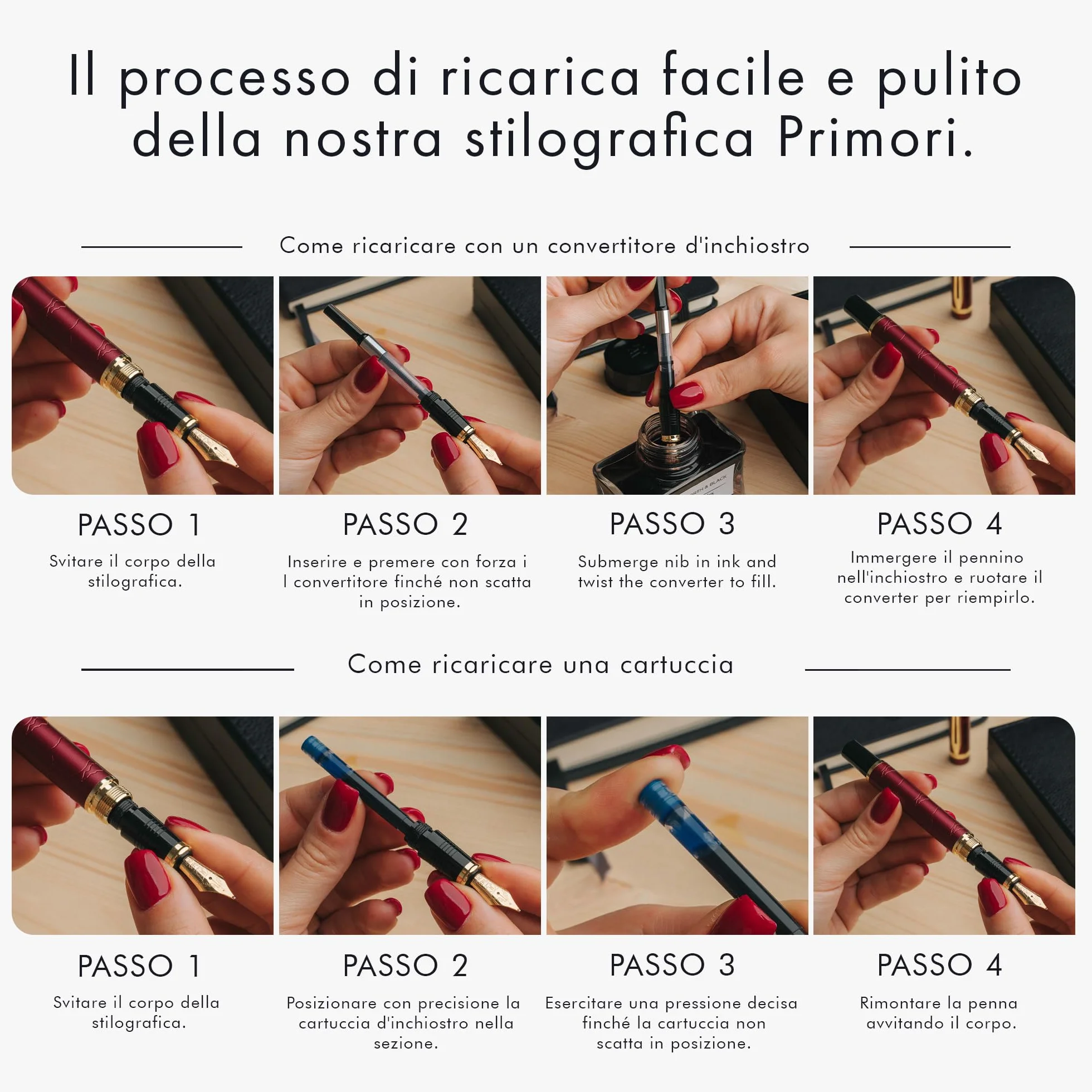 Il processo di ricarica facile e pulito della nostra stilografica Primori.

Come ricaricare con un convertitore d'inchiostro

PASSO 1
Svitare il corpo della stilografica.

PASSO 2
Inserire e premere con forza i l convertitore finché non scatta in posizione.

PASSO 3
Submerge nib in ink and twist the converter to fill.

PASSO 4
Immergere il pennino nell'inchiostro e ruotare il converter per riempirlo.

Come ricaricare una cartuccia

PASSO 1
Svitare il corpo della stilografica.

PASSO 2
Posizionare con precisione la cartuccia d'inchiostro nella sezione.

PASSO 3
Esercitare una pressione decisa finché la cartuccia non scatta in posizione.

PASSO 4
Rimontare la penna avvitando il corpo.