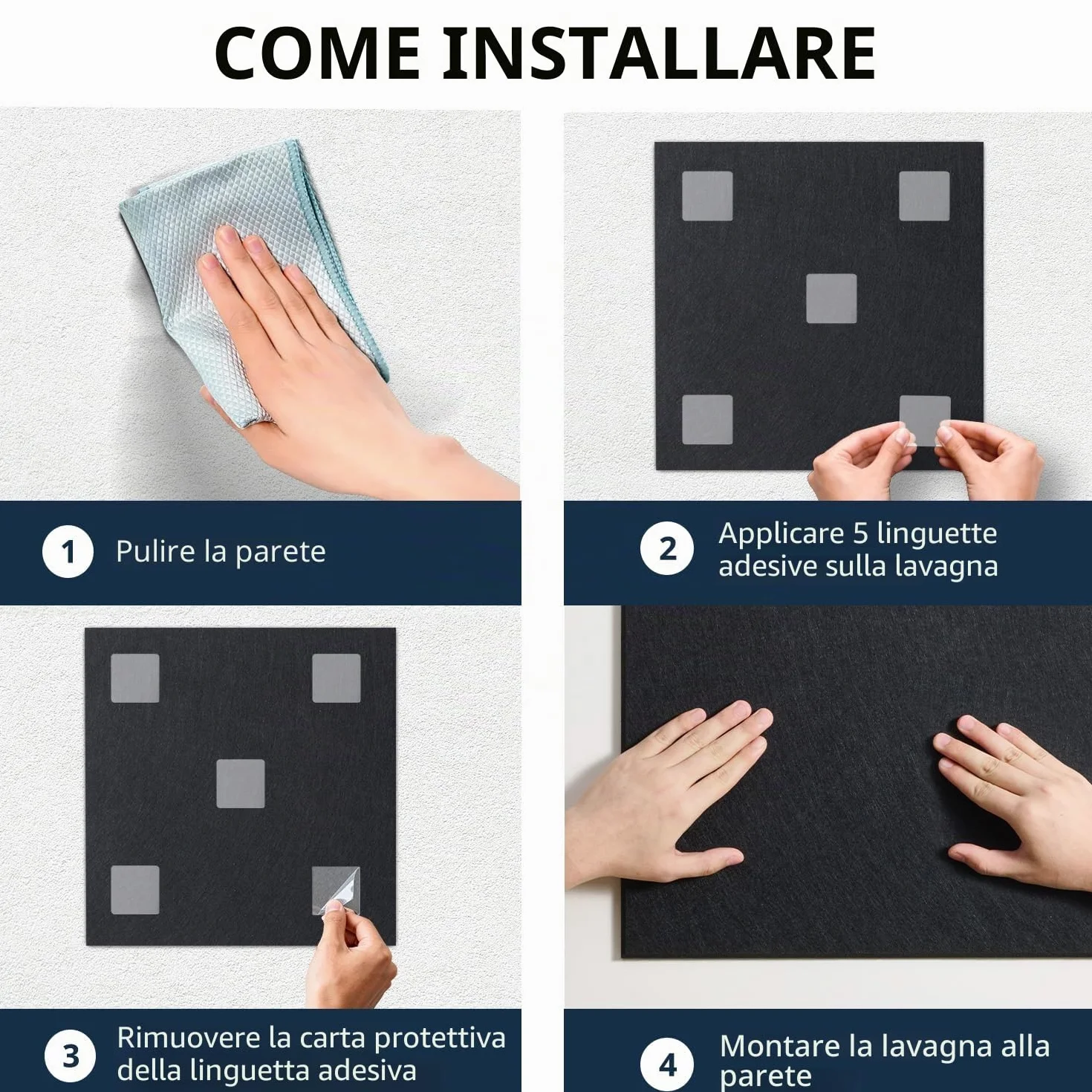 COME INSTALLARE

1 Pulire la parete

2 Applicare 5 linguette adesive sulla lavagna

3 Rimuovere la carta protettiva della linguetta adesiva

4 Montare la lavagna alla parete