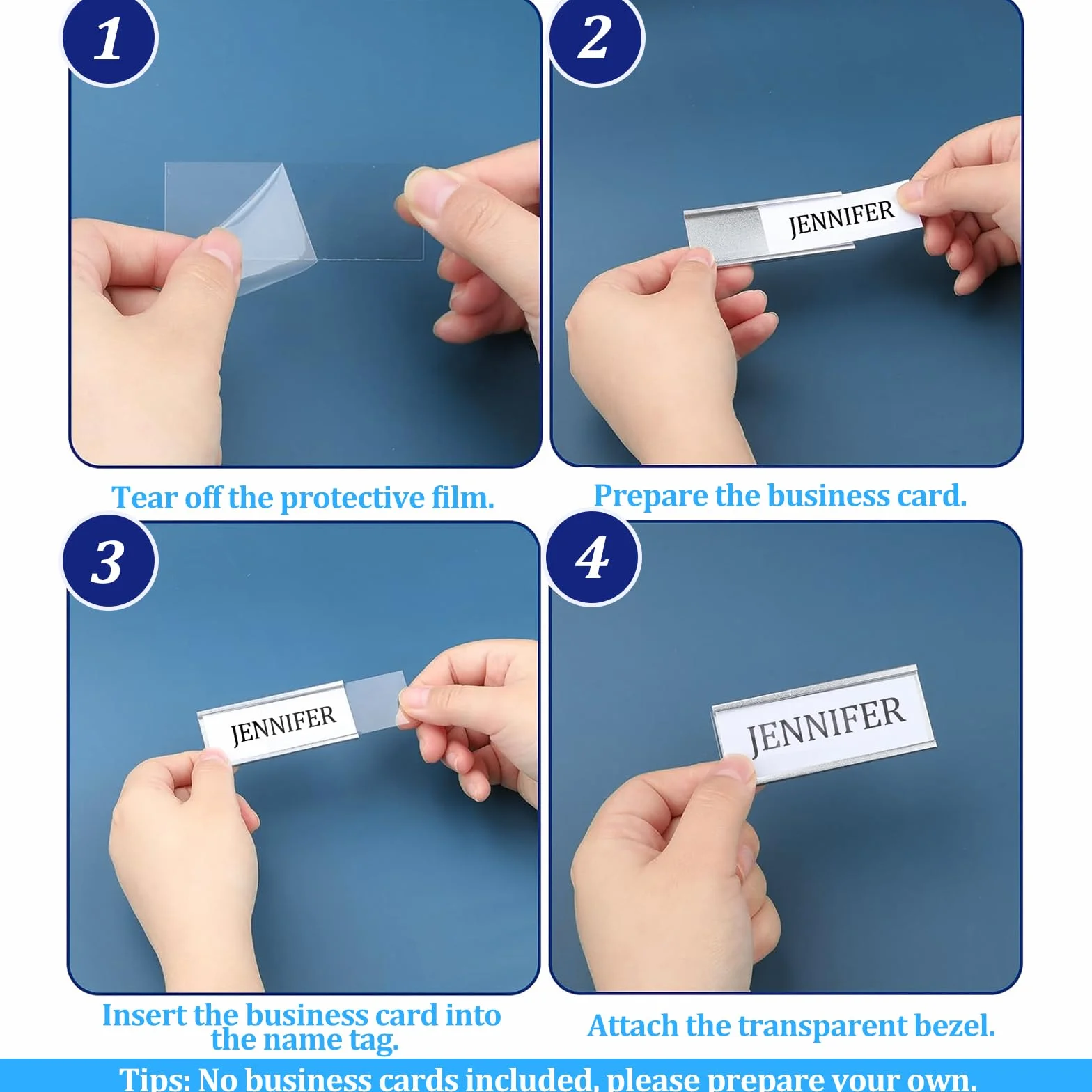 1

Tear off the protective film.

2

JENNIFER

Prepare the business card.

3

JENNIFER

Insert the business card into the name tag.

4

JENNIFER

Attach the transparent bezel.

Tips: No business cards included, please prepare your own.