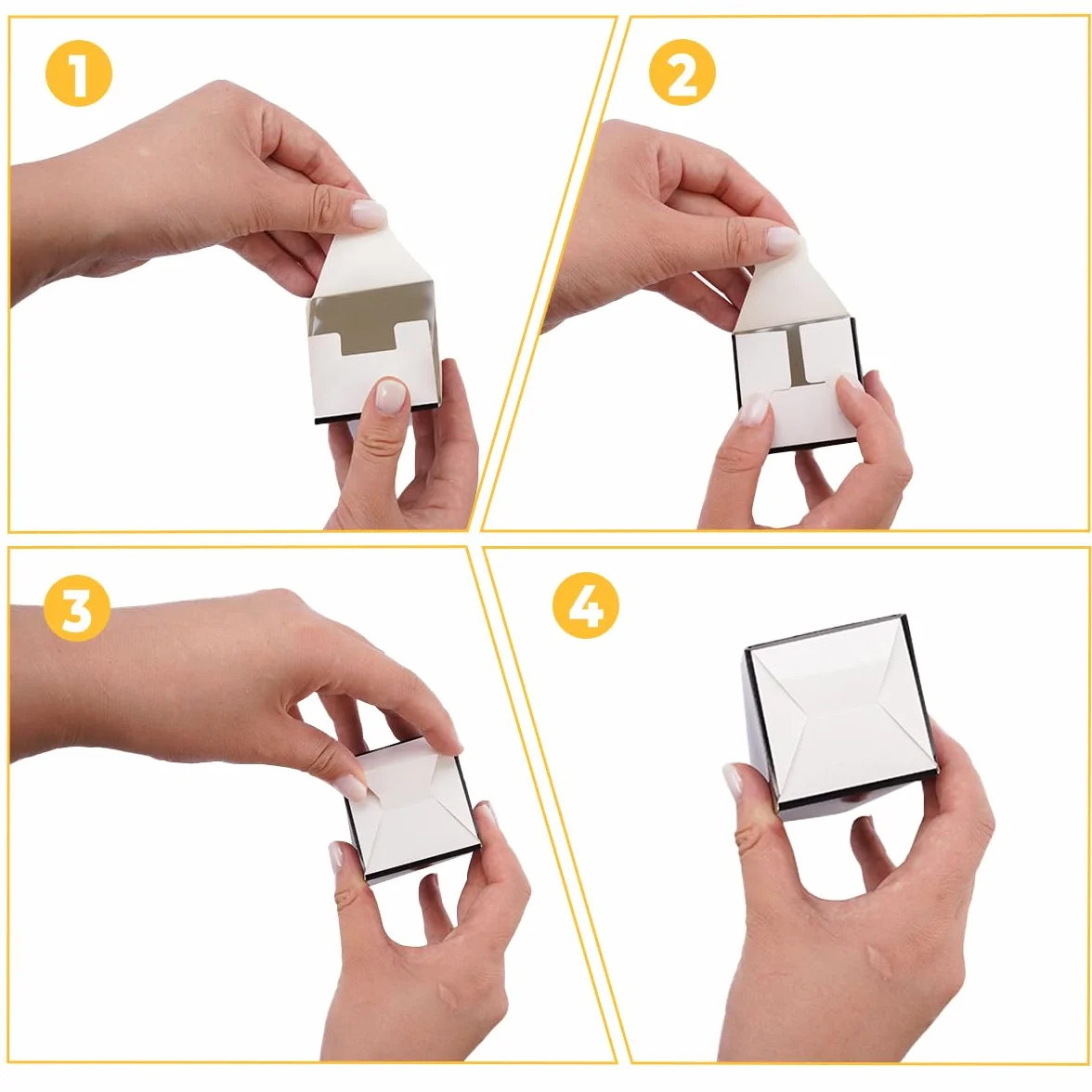 1

2

3

4