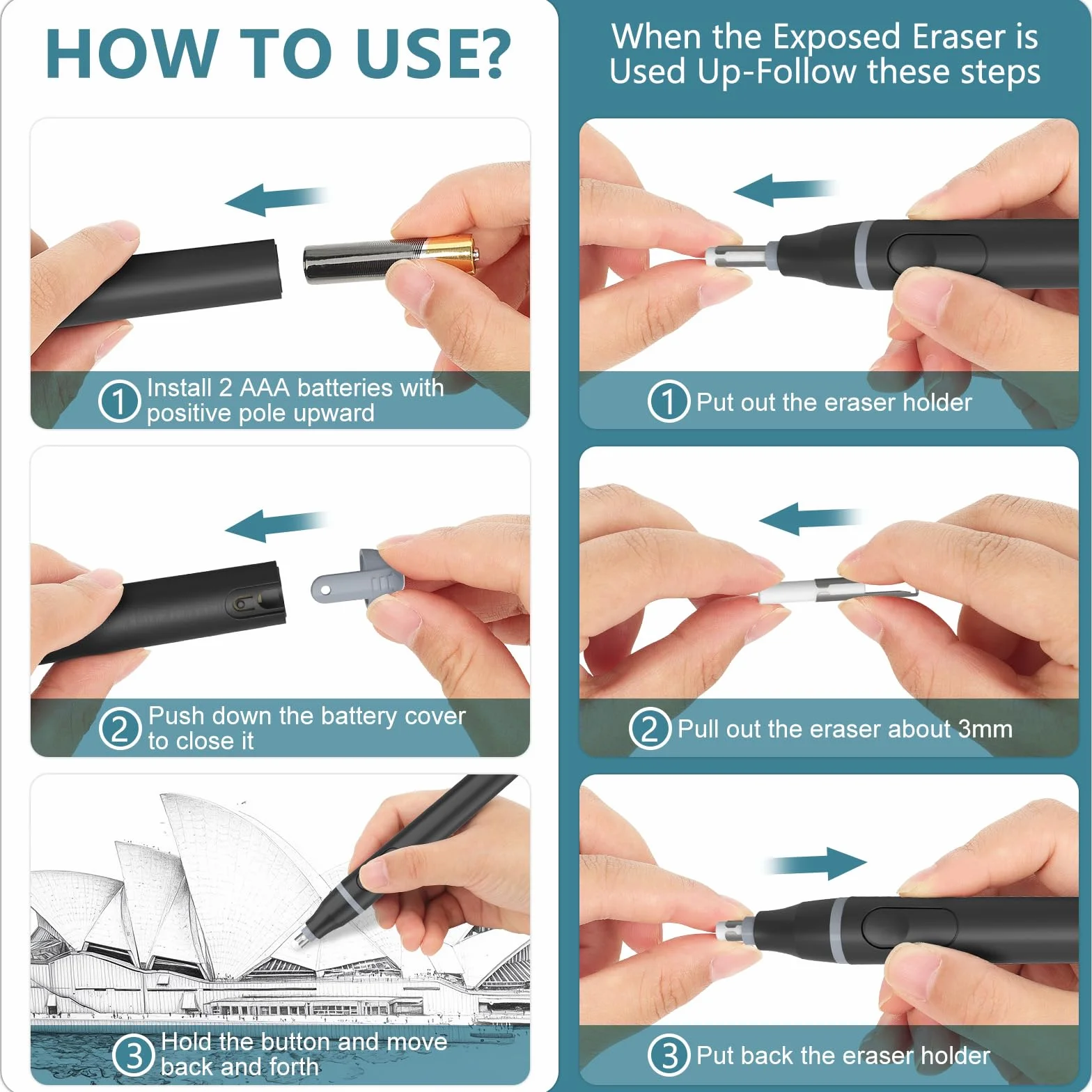 HOW TO USE?

① Install 2 AAA batteries with positive pole upward

② Push down the battery cover to close it

③ Hold the button and move back and forth

When the Exposed Eraser is Used Up-Follow these steps

① Put out the eraser holder

② Pull out the eraser about 3mm

③ Put back the eraser holder