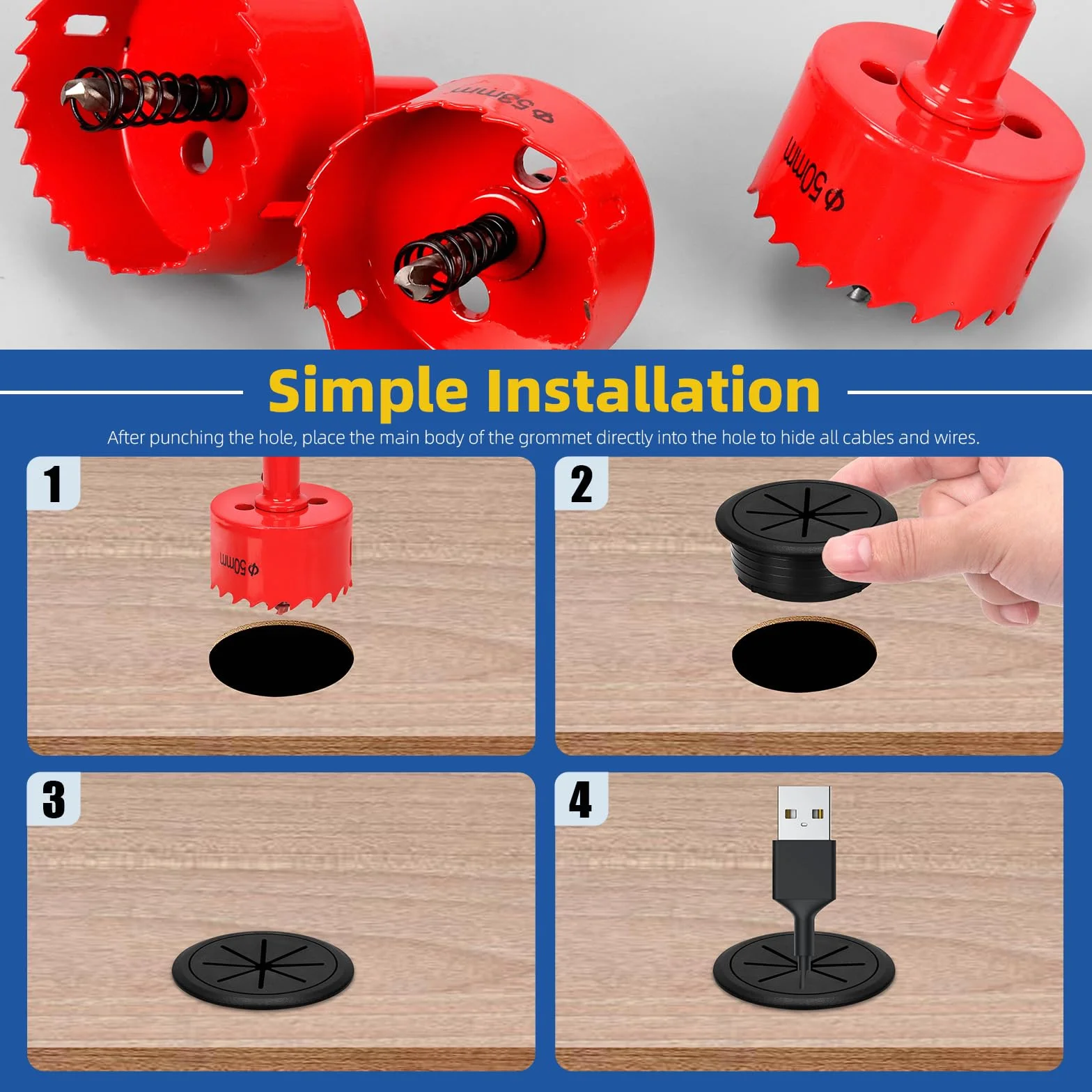 Φ 53mm

Φ 50mm

Simple Installation

After punching the hole, place the main body of the grommet directly into the hole to hide all cables and wires.

1

Φ 50mm

2

3

4