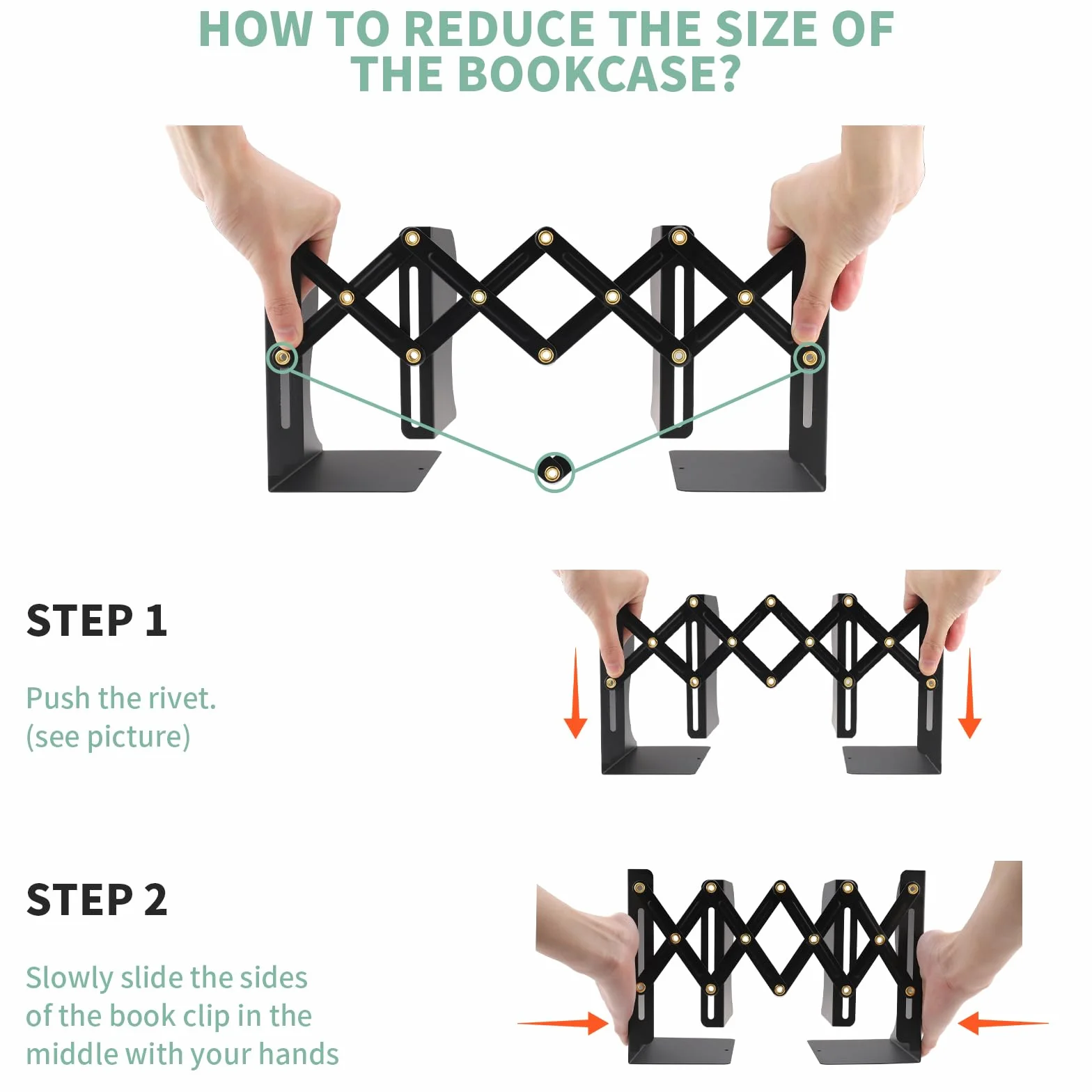 HOW TO REDUCE THE SIZE OF THE BOOKCASE?

STEP 1

Push the rivet.
(see picture)

STEP 2

Slowly slide the sides of the book clip in the middle with your hands