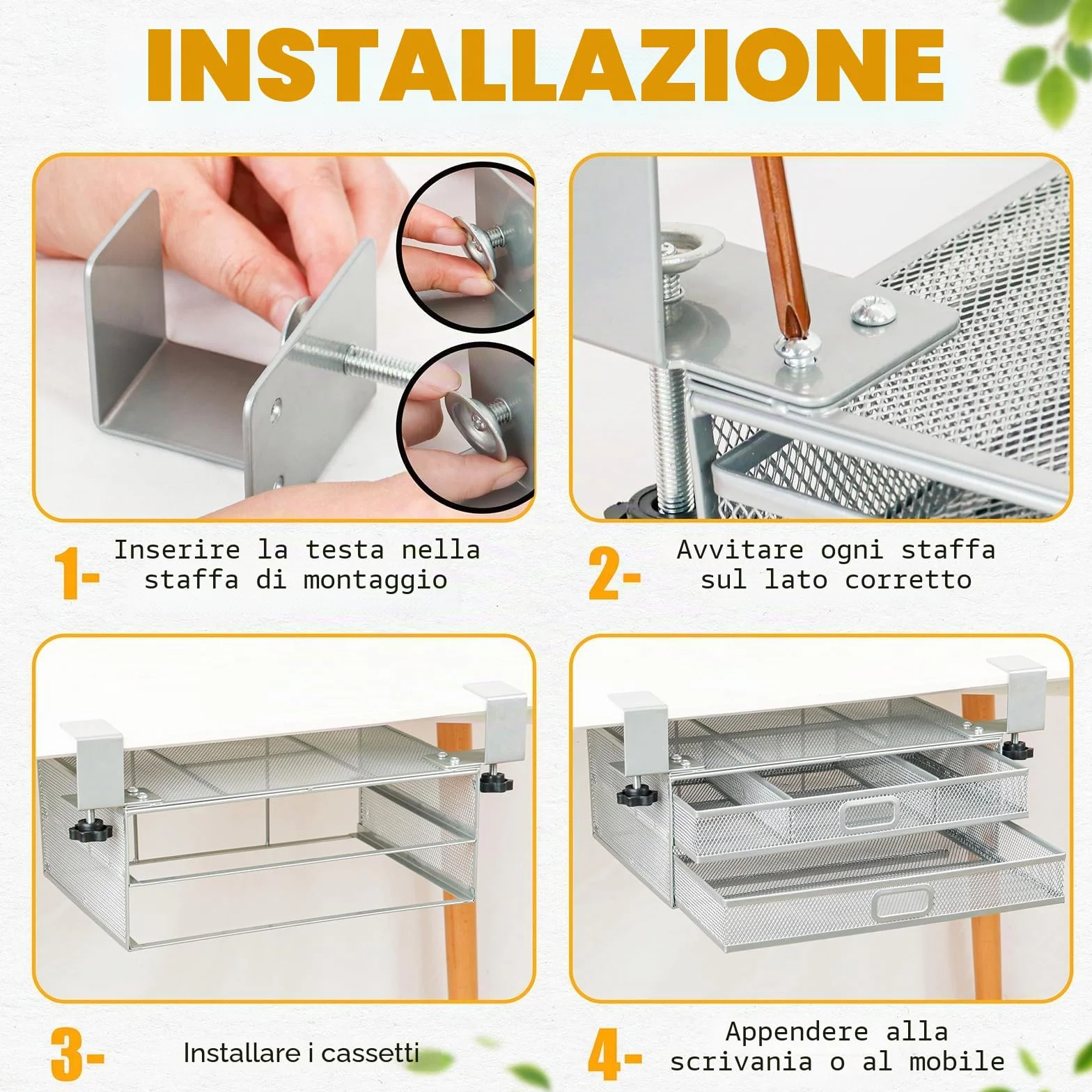 INSTALLAZIONE

1- Inserire la testa nella staffa di montaggio

2- Avvitare ogni staffa sul lato corretto

3- Installare i cassetti

4- Appendere alla scrivania o al mobile