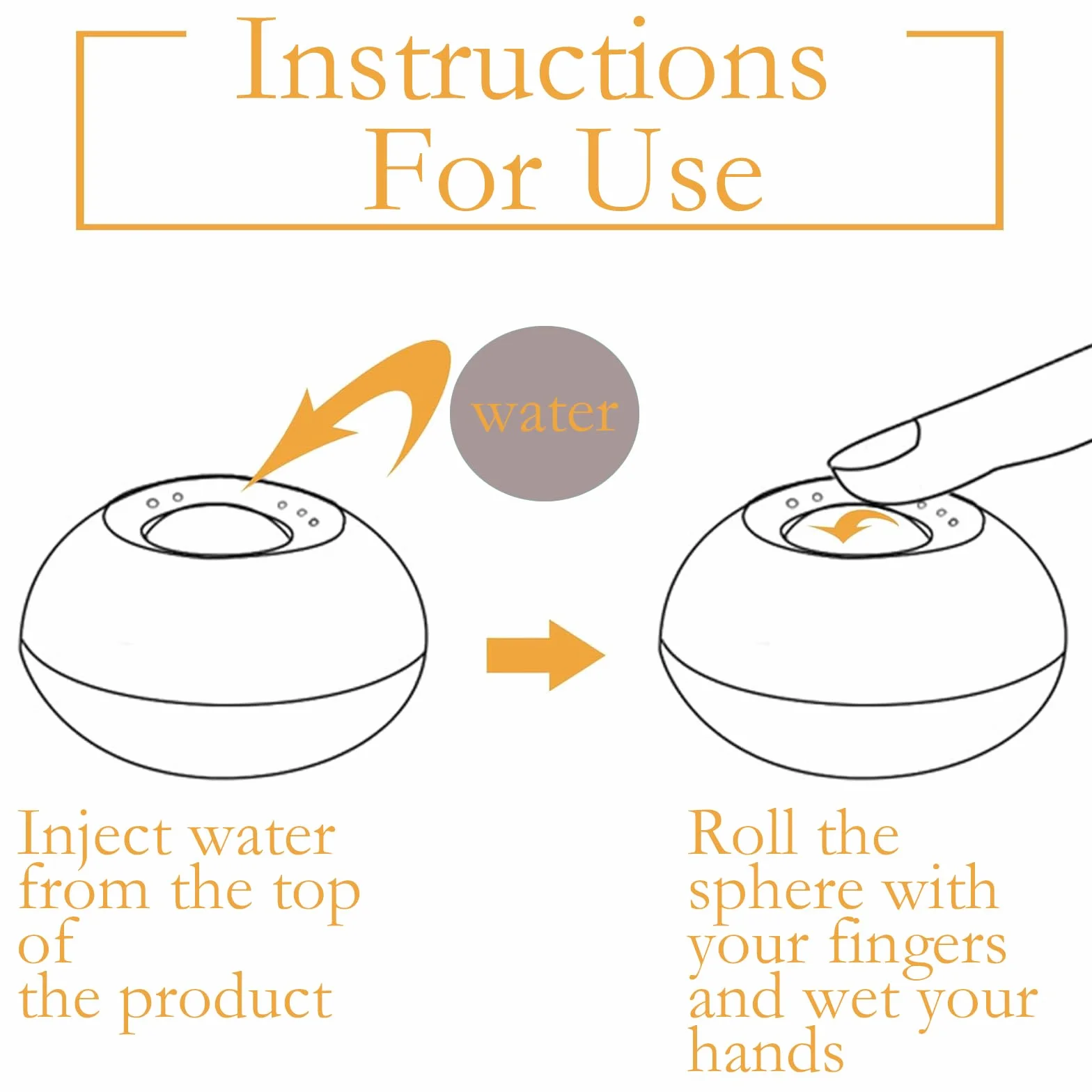 Instructions For Use

water

Inject water from the top of the product

Roll the sphere with your fingers and wet your hands