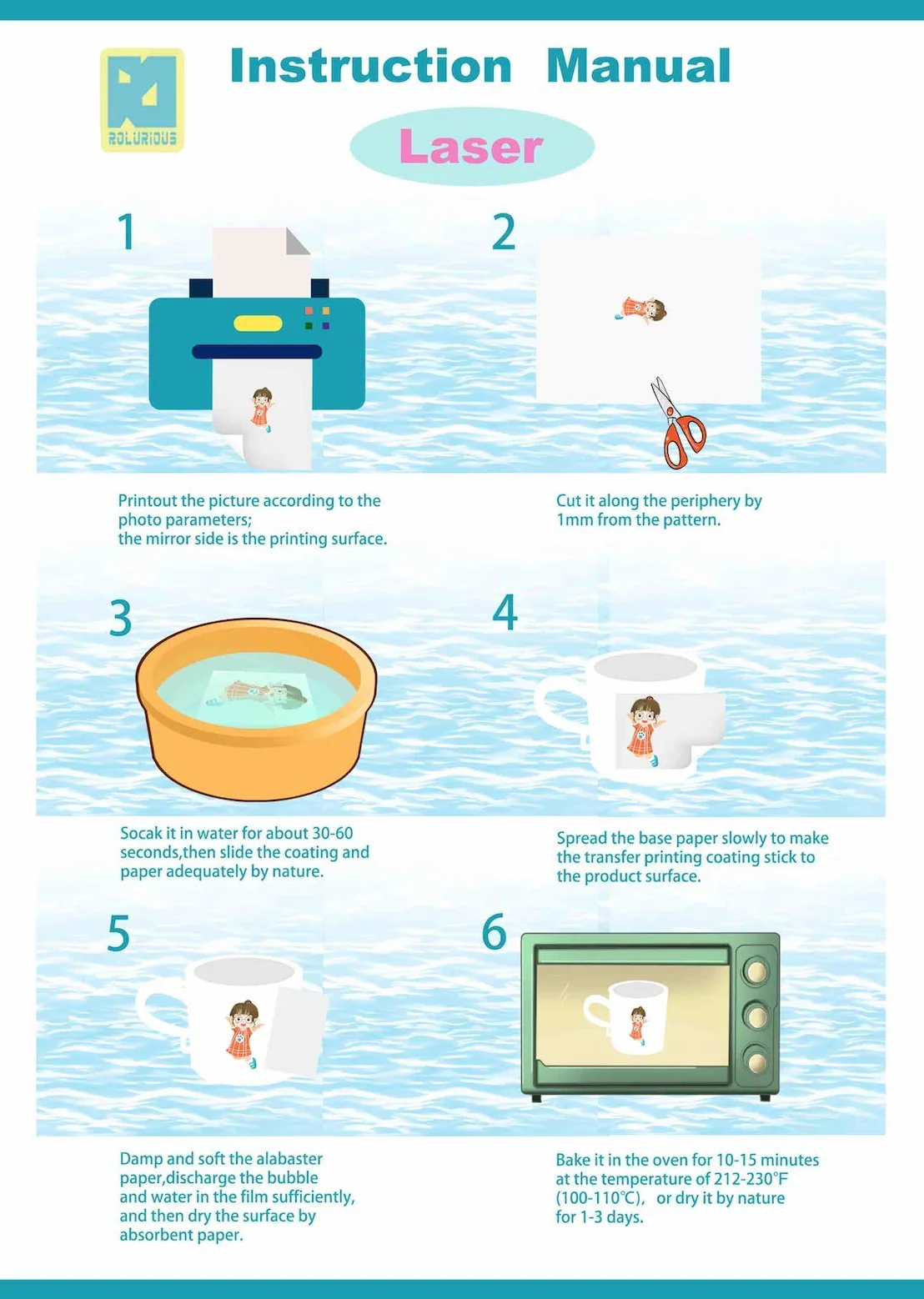 ROLURIOUS

Instruction Manual

Laser

1

Printout the picture according to the photo parameters;
the mirror side is the printing surface.

2

Cut it along the periphery by 1mm from the pattern.

3

Socak it in water for about 30-60 seconds,then slide the coating and paper adequately by nature.

4

Spread the base paper slowly to make the transfer printing coating stick to the product surface.

5

Damp and soft the alabaster paper,discharge the bubble and water in the film sufficiently, and then dry the surface by absorbent paper.

6

Bake it in the oven for 10-15 minutes at the temperature of 212-230°F (100-110℃), or dry it by nature for 1-3 days.