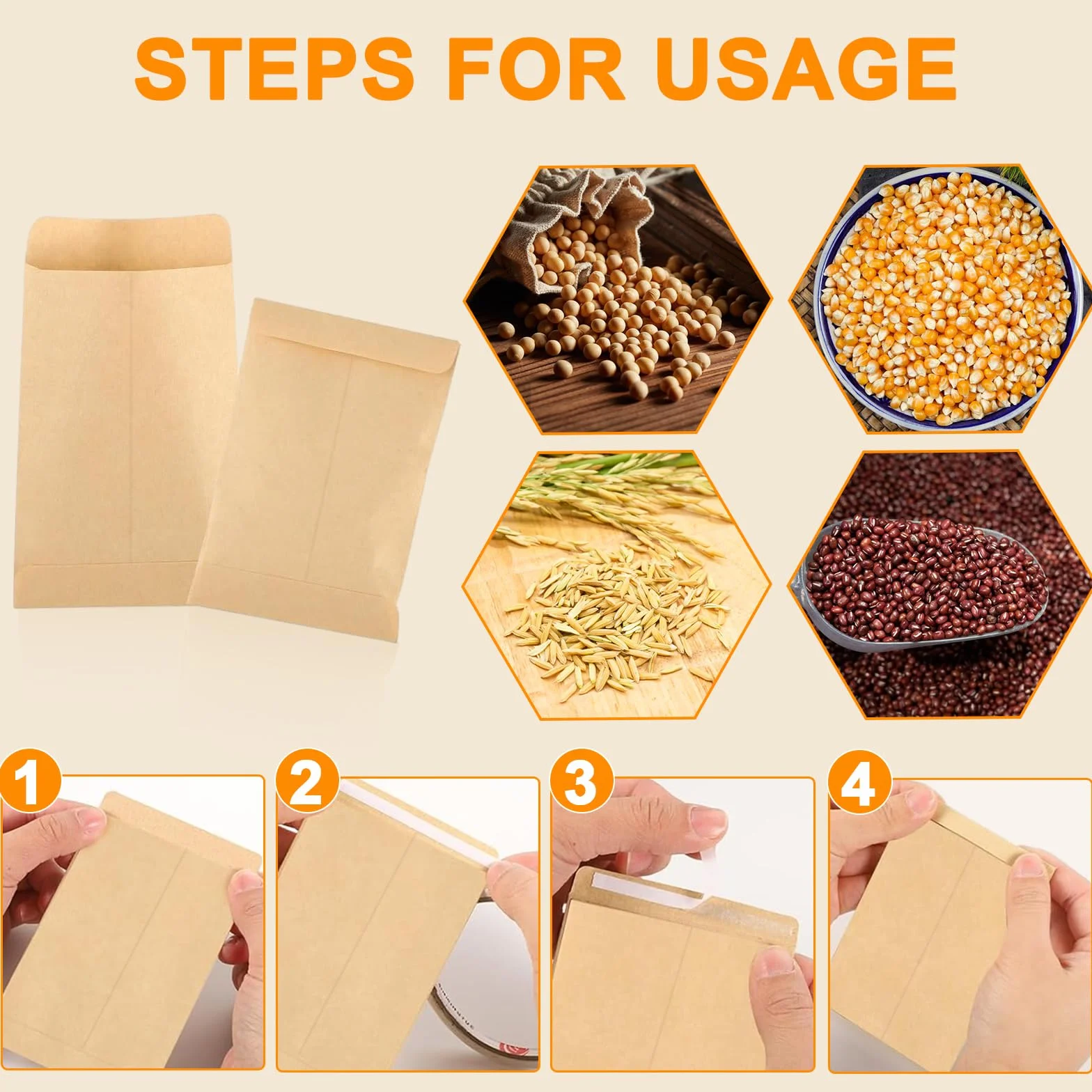 STEPS FOR USAGE

1

2

3

4